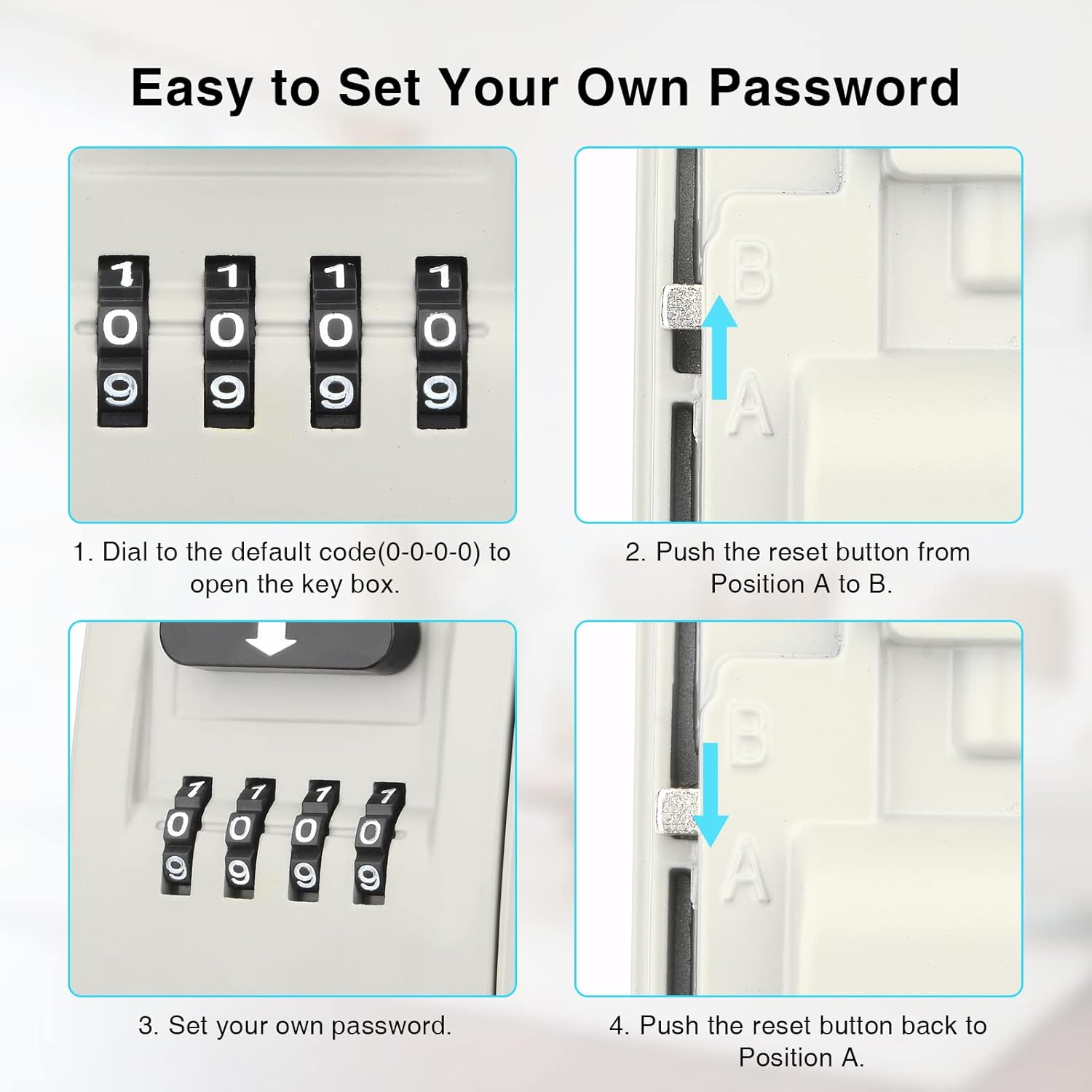 Easy to Set Your Own Password

1 1 1 1
0 0 0 0
9 9 9 9

1. Dial to the default code(0-0-0-0) to open the key box.

B
A

2. Push the reset button from Position A to B.

7 7 7 7
0 0 0 0
9 9 9 9

3. Set your own password.

B
A

4. Push the reset button back to Position A.