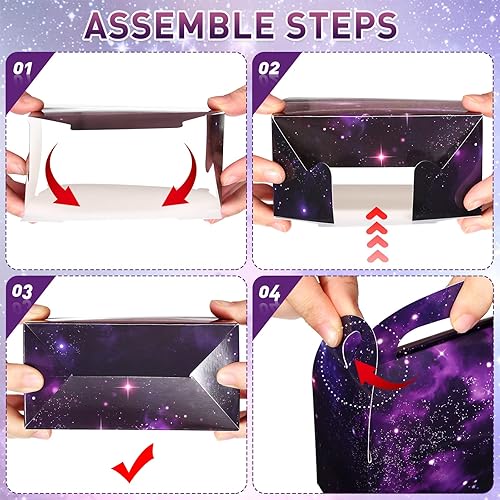 ASSEMBLE STEPS

01

02

03

04