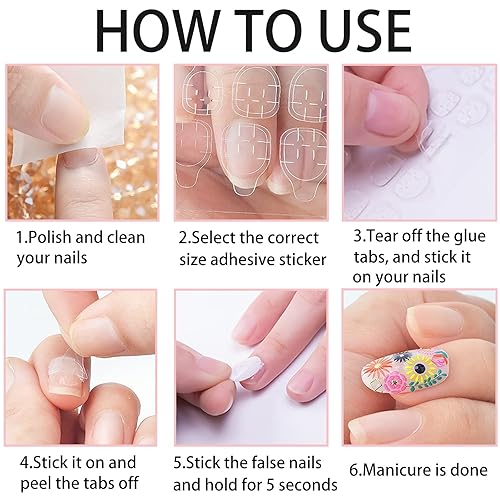 HOW TO USE

1.Polish and clean your nails

2.Select the correct size adhesive sticker

3.Tear off the glue tabs, and stick it on your nails

4.Stick it on and peel the tabs off

5.Stick the false nails and hold for 5 seconds

6.Manicure is done