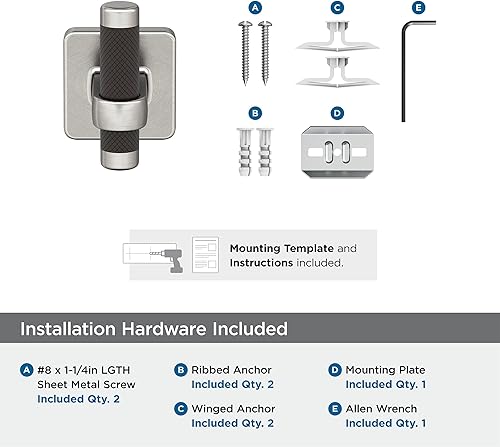 A
C
E
B
D

Mounting Template and Instructions included.

Installation Hardware Included

A #8 x 1-1/4in LGTH Sheet Metal Screw Included Qty. 2

B Ribbed Anchor Included Qty. 2

C Winged Anchor Included Qty. 2

D Mounting Plate Included Qty. 1

E Allen Wrench Included Qty. 1