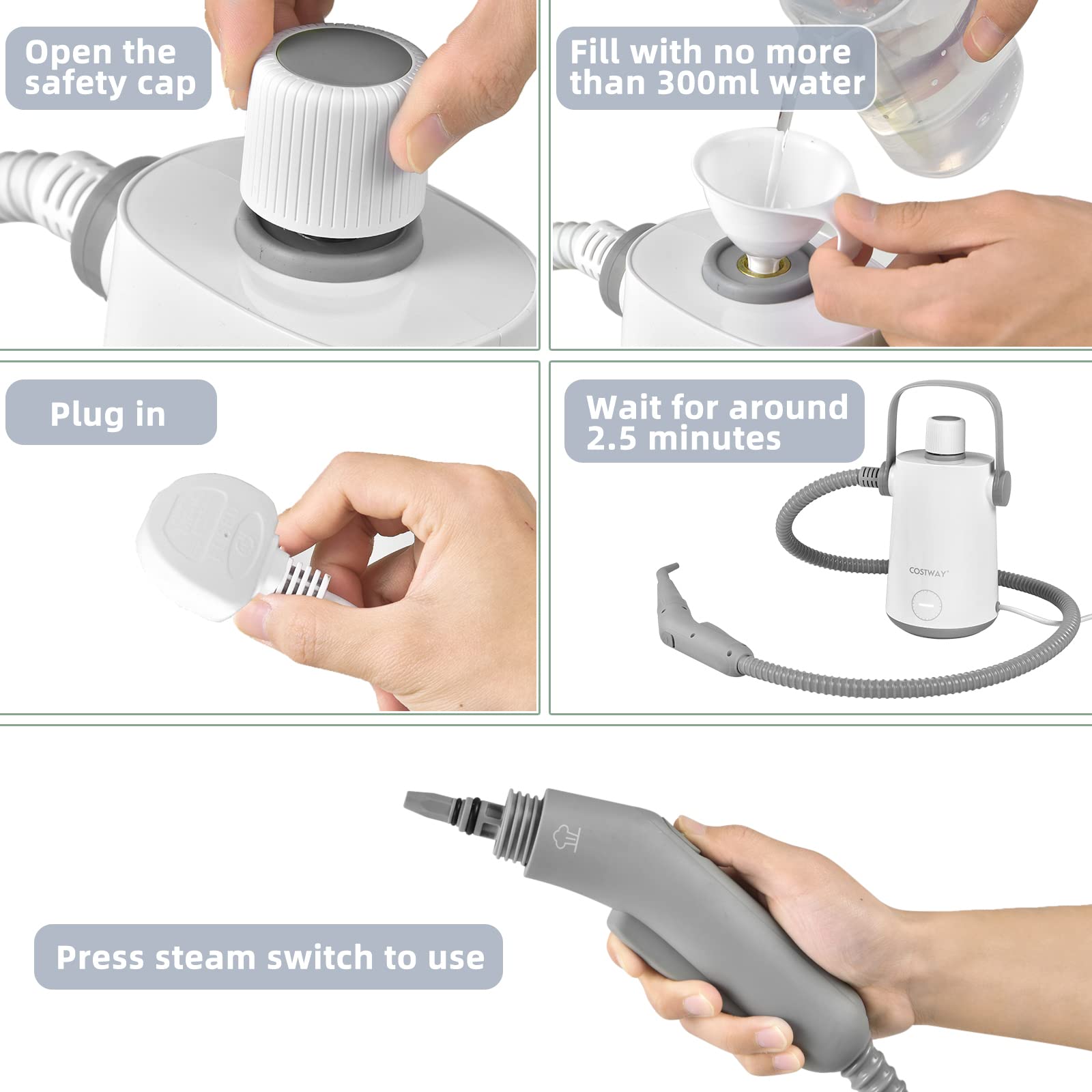 Open the safety cap

Fill with no more than 300ml water

Plug in

Wait for around 2.5 minutes

COSTWAY

Press steam switch to use