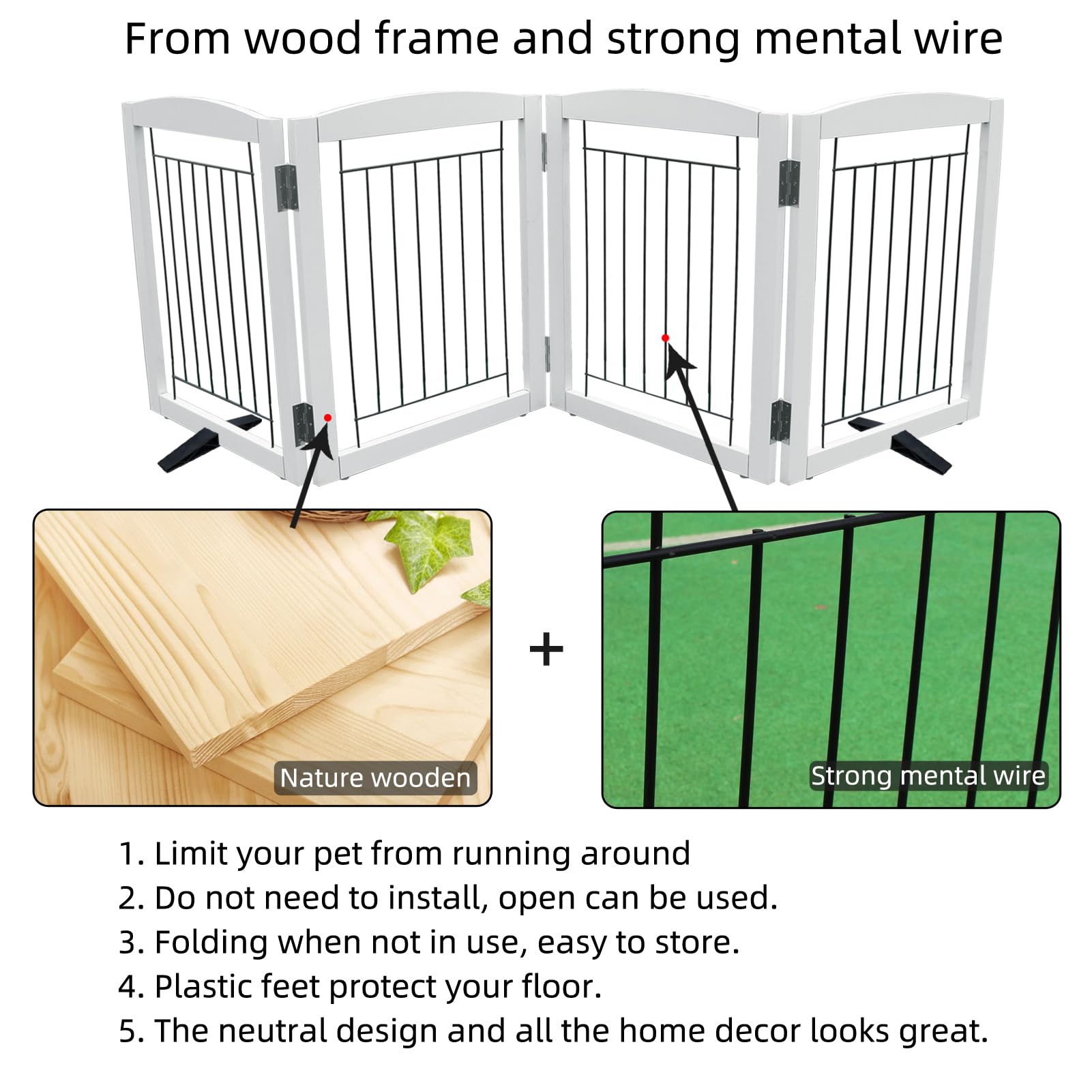 From wood frame and strong mental wire

Nature wooden

+

Strong mental wire

1. Limit your pet from running around
2. Do not need to install, open can be used.
3. Folding when not in use, easy to store.
4. Plastic feet protect your floor.
5. The neutral design and all the home decor looks great.