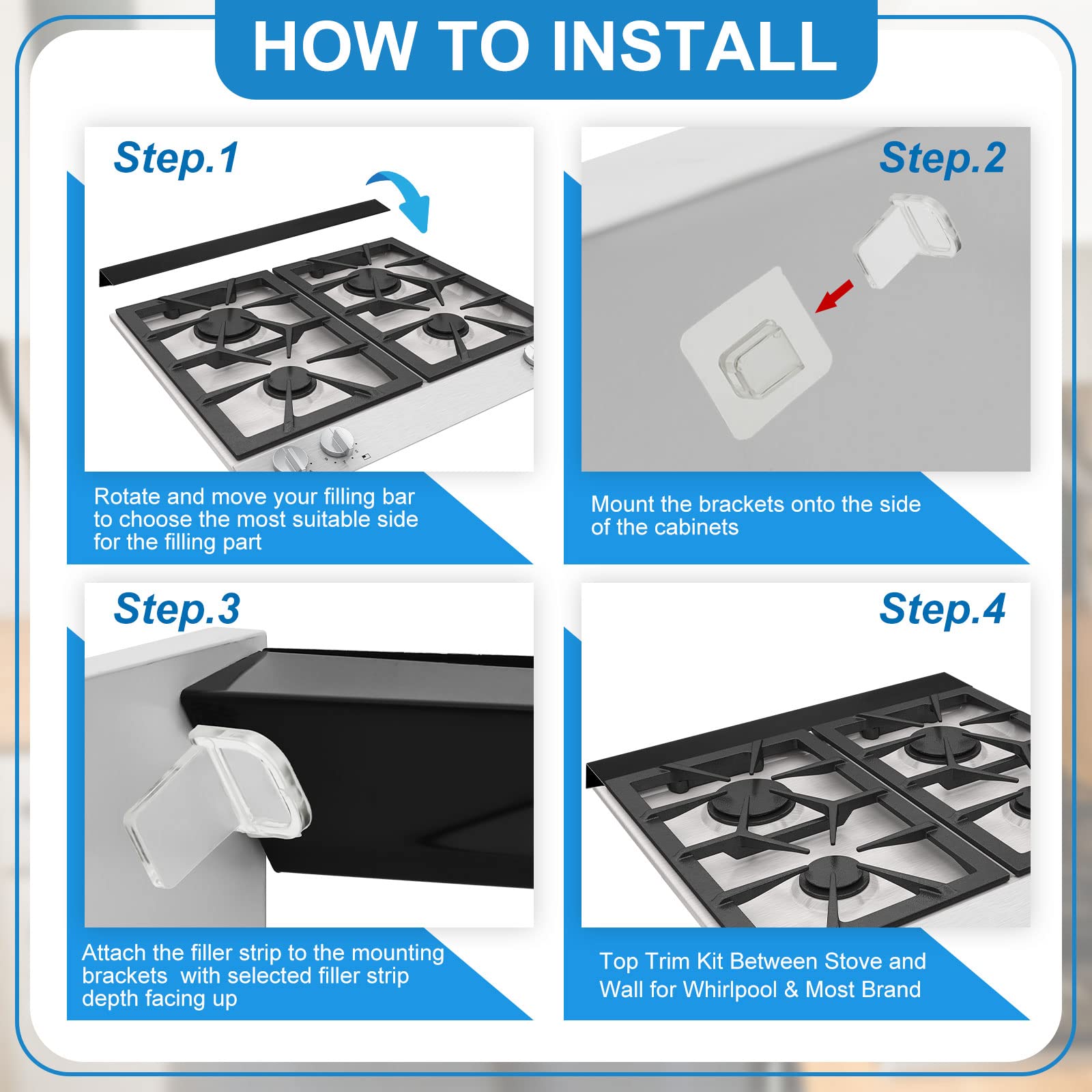 HOW TO INSTALL

Step.1

Rotate and move your filling bar to choose the most suitable side for the filling part

Step.2

Mount the brackets onto the side of the cabinets

Step.3

Attach the filler strip to the mounting brackets with selected filler strip depth facing up

Step.4

Top Trim Kit Between Stove and Wall for Whirlpool & Most Brand