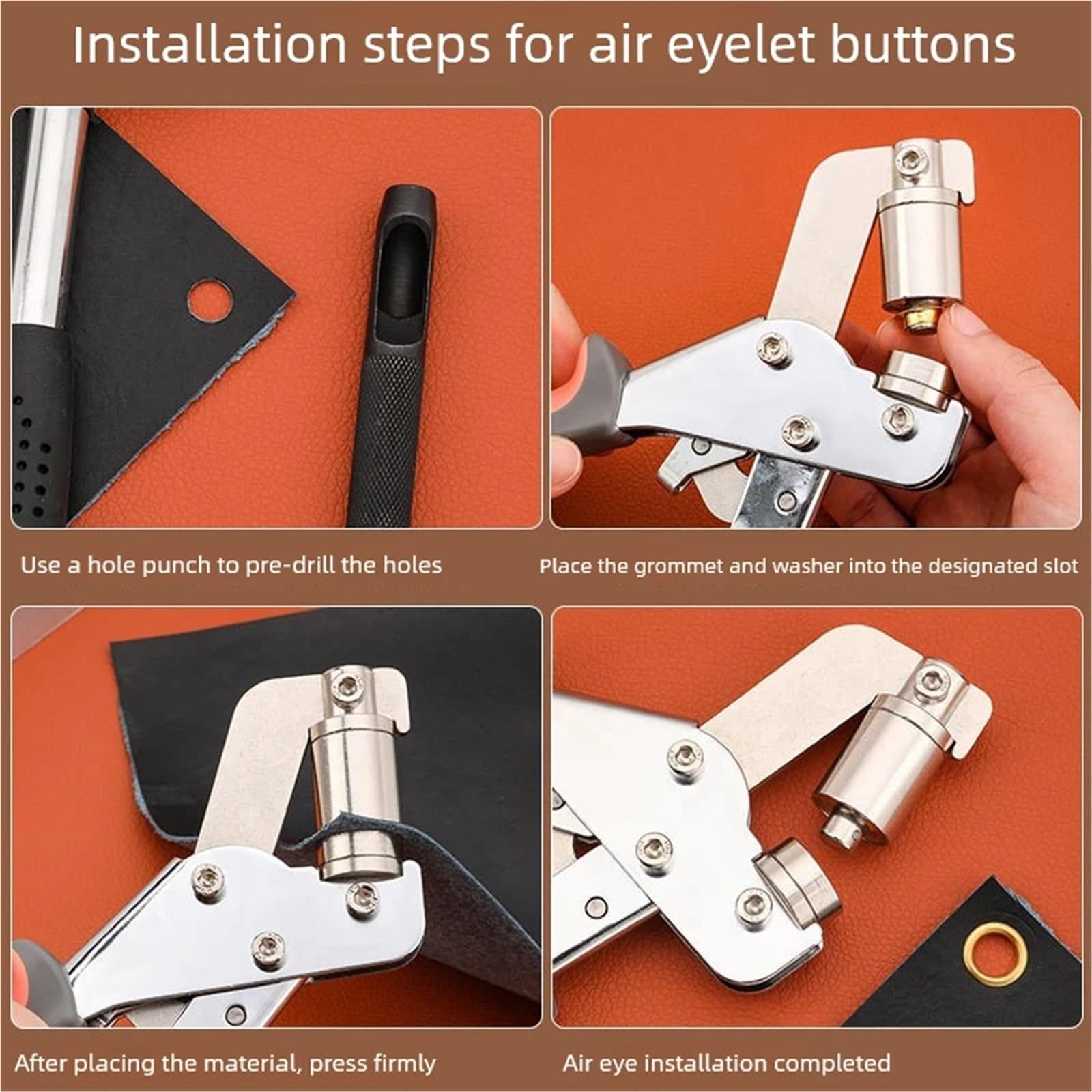 Installation steps for air eyelet buttons

Use a hole punch to pre-drill the holes

Place the grommet and washer into the designated slot

After placing the material, press firmly

Air eye installation completed