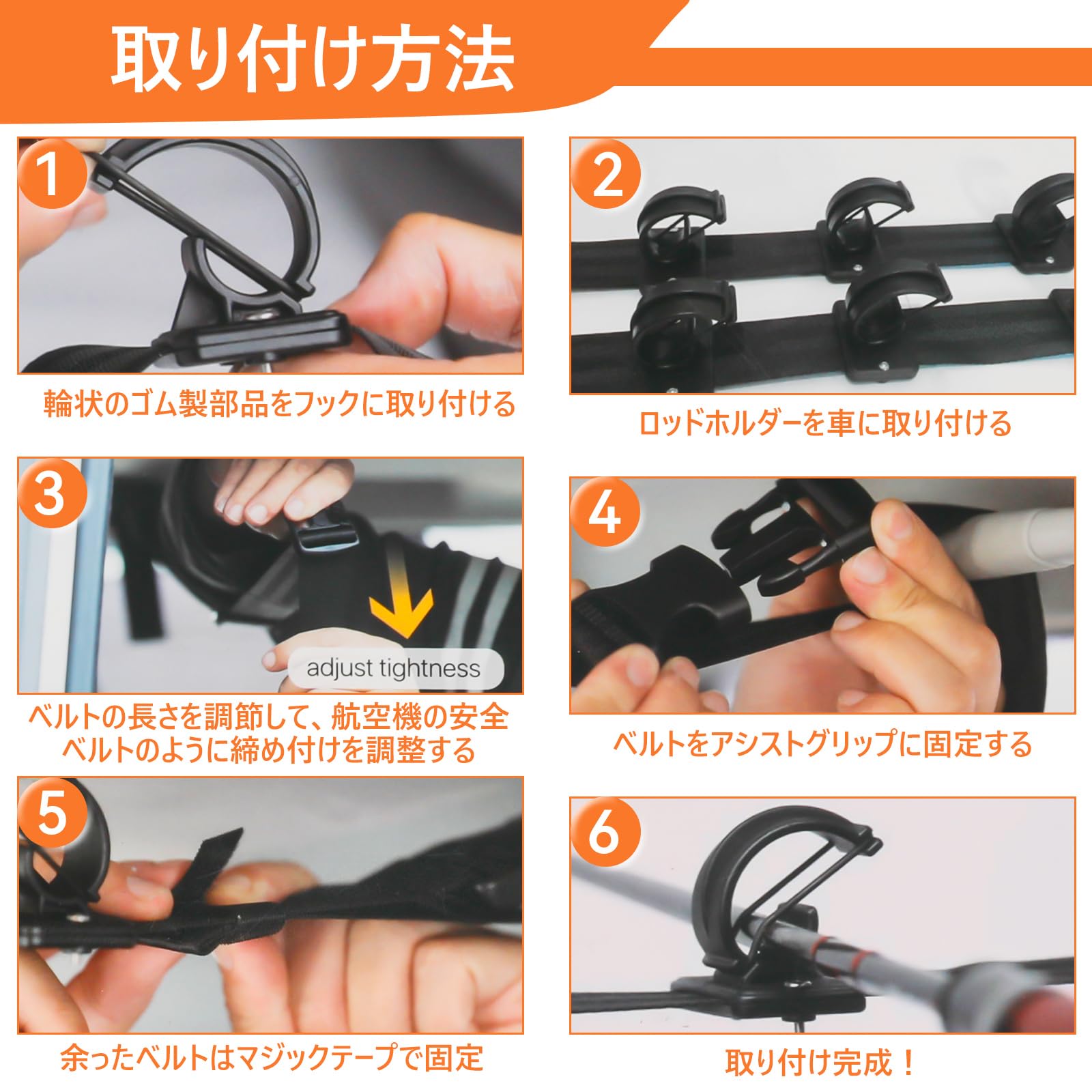 取り付け方法

1

輪状のゴム製部品をフックに取り付ける

2

ロッドホルダーを車に取り付ける

3

adjust tightness

ベルトの長さを調節して、航空機の安全ベルトのように締め付けを調整する

4

ベルトをアシストグリップに固定する

5

余ったベルトはマジックテープで固定

6

取り付け完成！