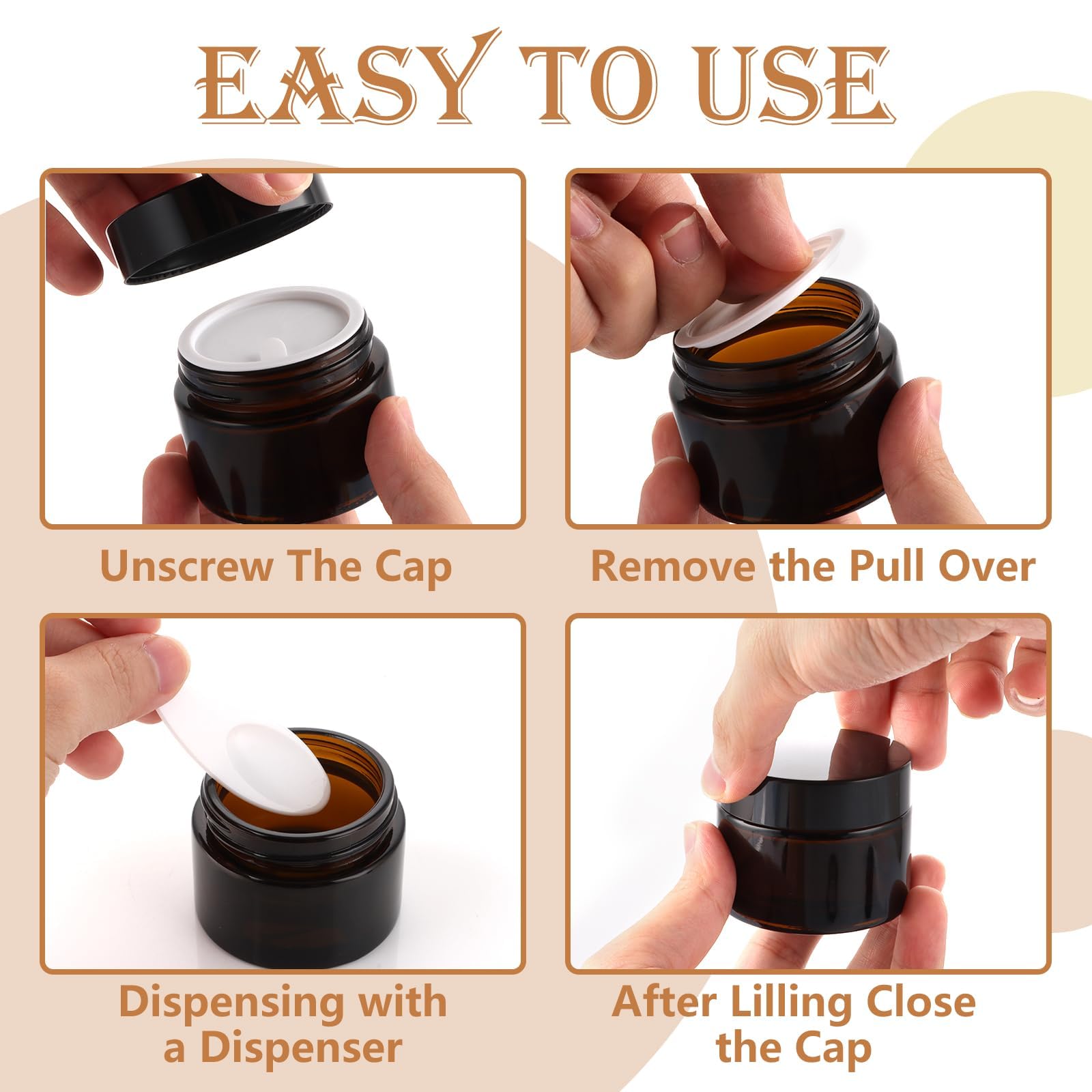 EASY TO USE

Unscrew The Cap

Remove the Pull Over

Dispensing with a Dispenser

After Lilling Close the Cap