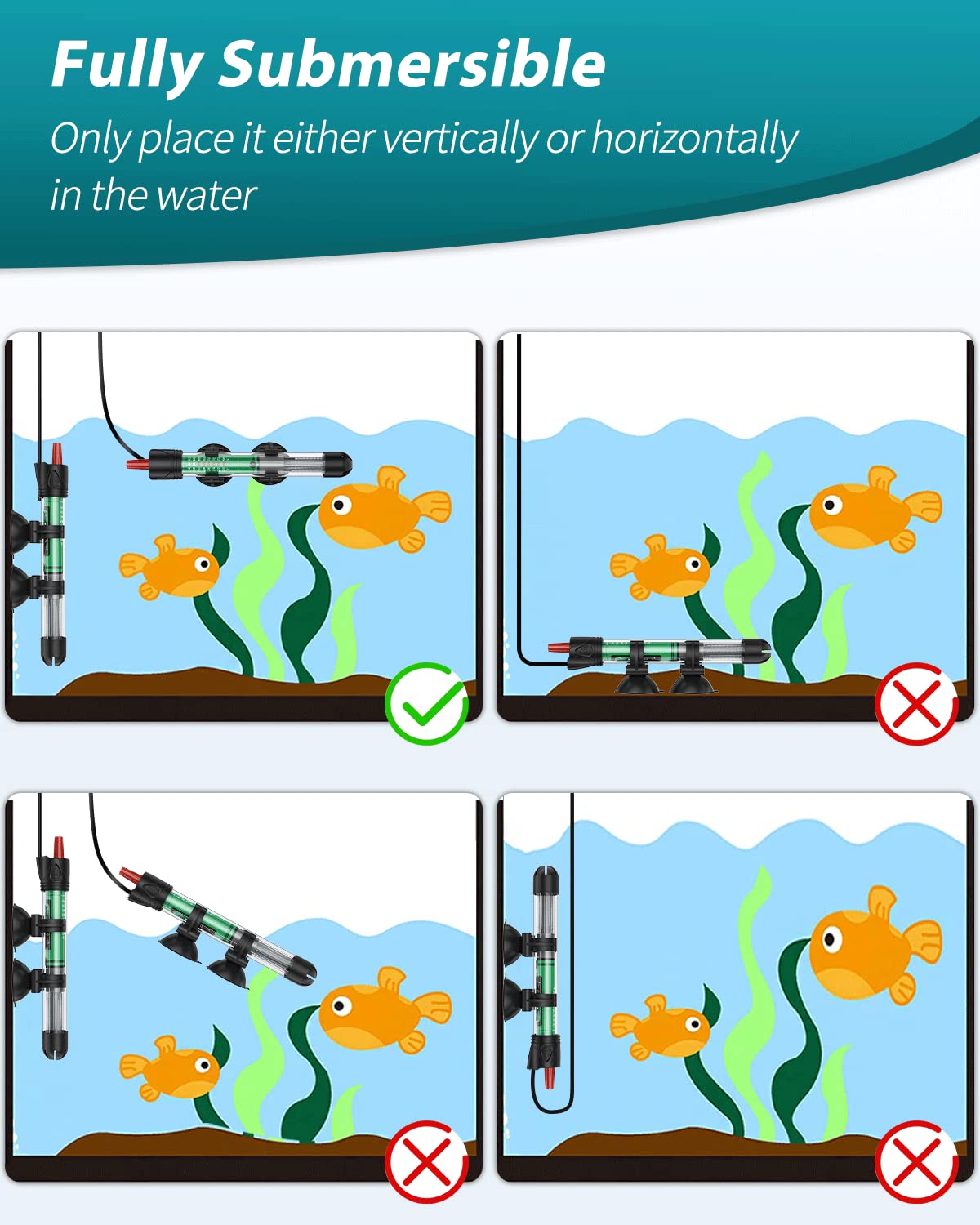 Fully Submersible

Only place it either vertically or horizontally in the water