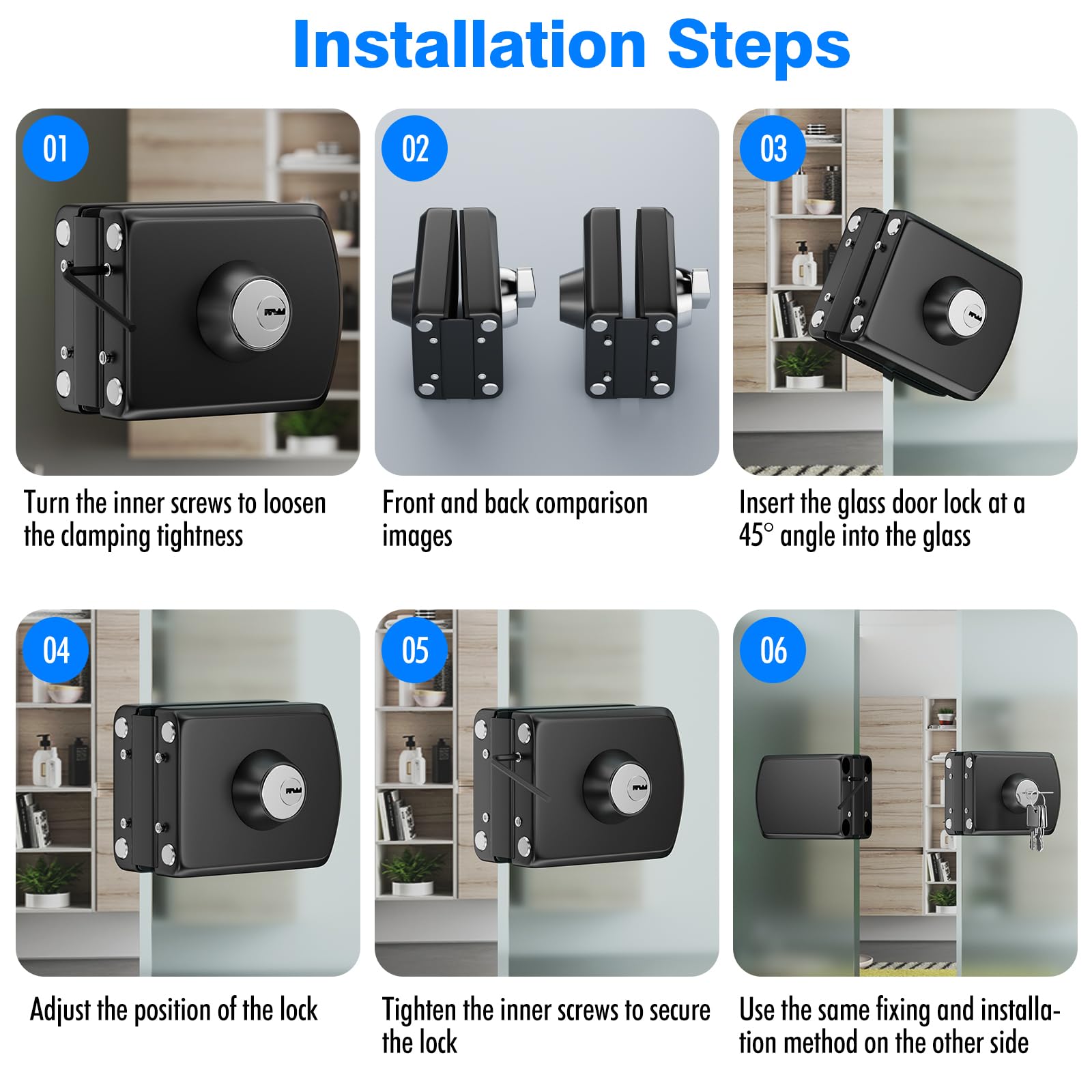 Installation Steps

01

Turn the inner screws to loosen the clamping tightness

02

Front and back comparison images

03

Insert the glass door lock at a 45° angle into the glass

04

Adjust the position of the lock

05

Tighten the inner screws to secure the lock

06

Use the same fixing and installation method on the other side