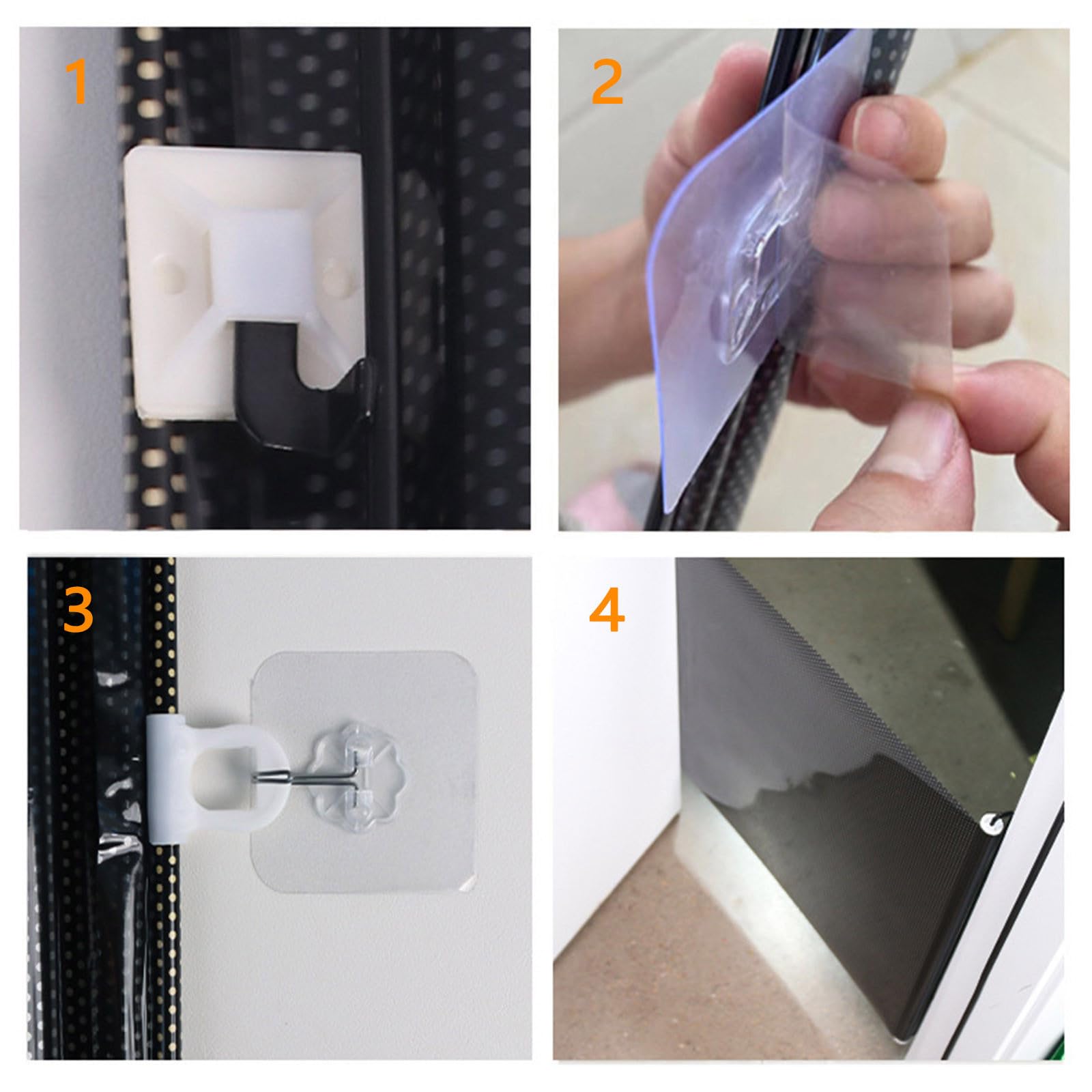 1

2

3

4