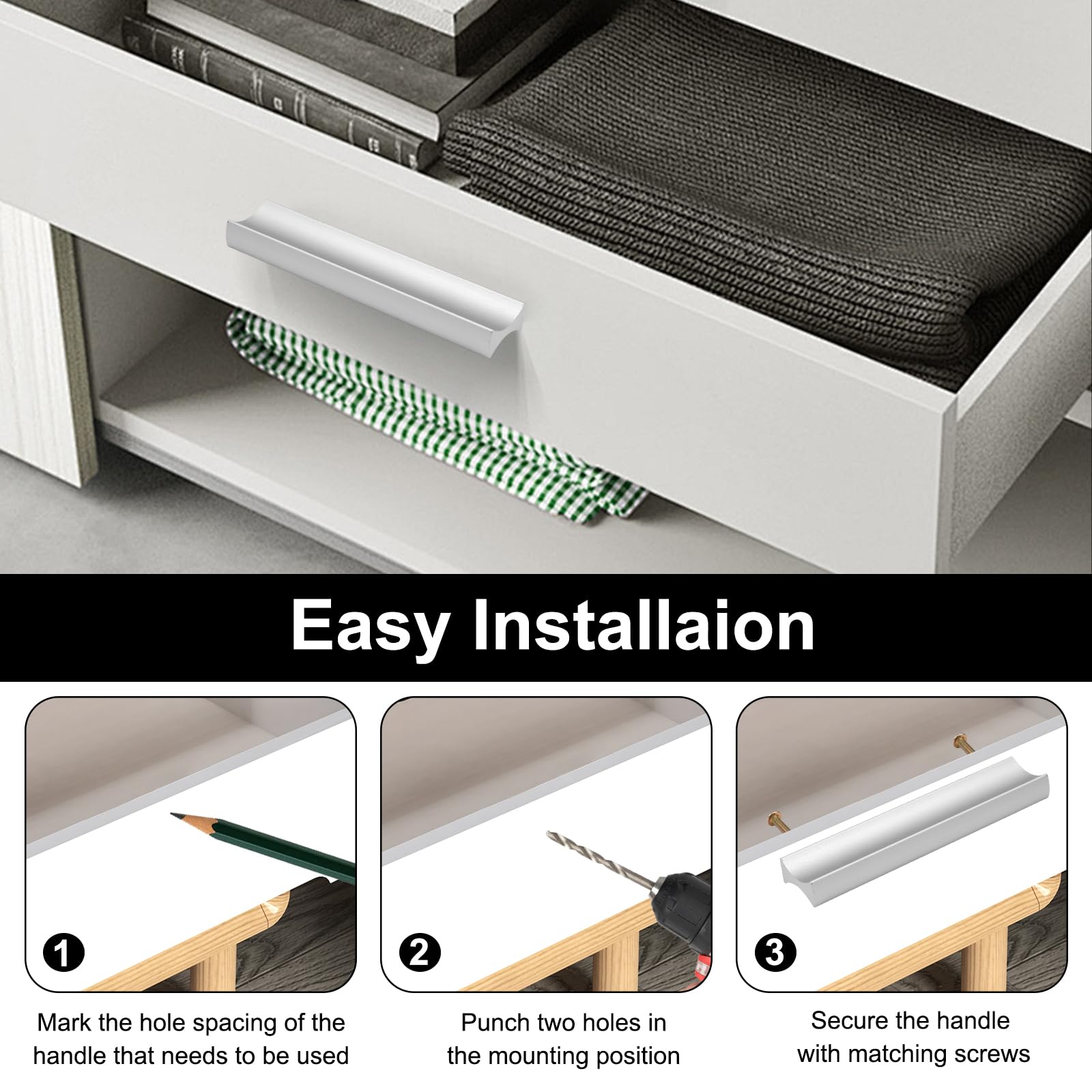 Easy Installaion

1

Mark the hole spacing of the handle that needs to be used

2

Punch two holes in the mounting position

3

Secure the handle with matching screws