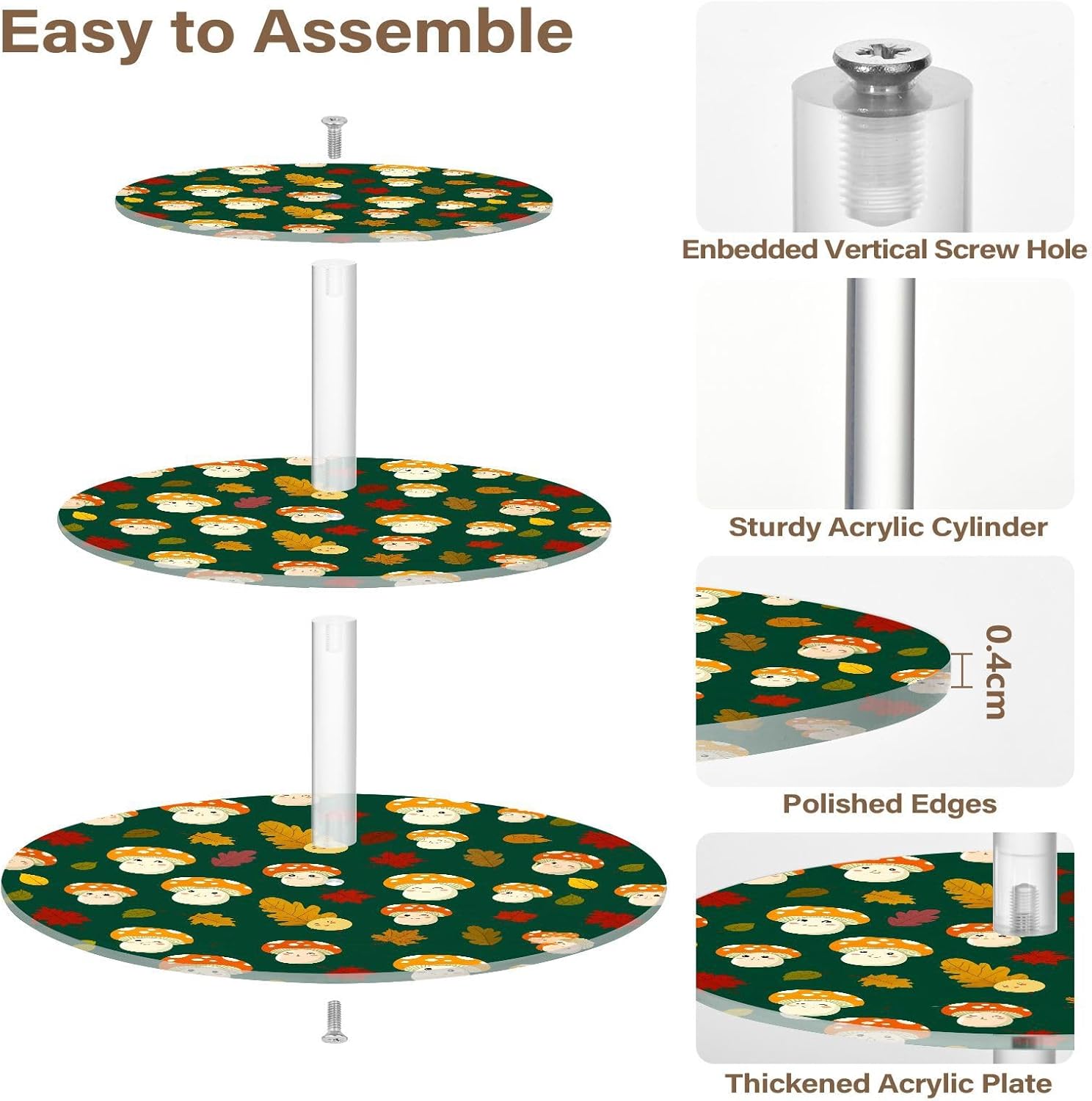 Easy to Assemble

Enbedded Vertical Screw Hole

Sturdy Acrylic Cylinder

0.4cm

Polished Edges

Thickened Acrylic Plate