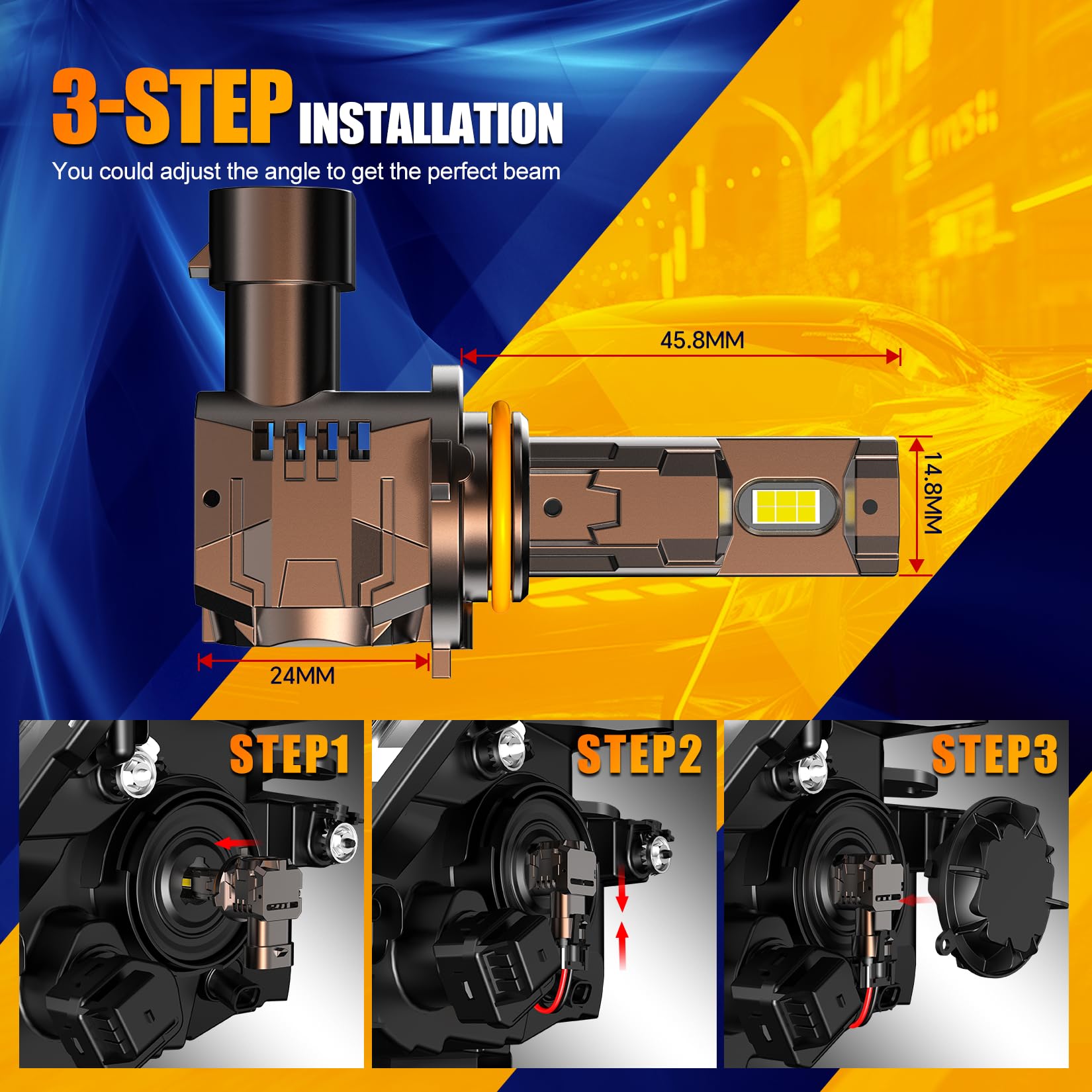 3-STEP INSTALLATION
You could adjust the angle to get the perfect beam

45.8MM

14.8MM

24MM

STEP1

STEP2

STEP3