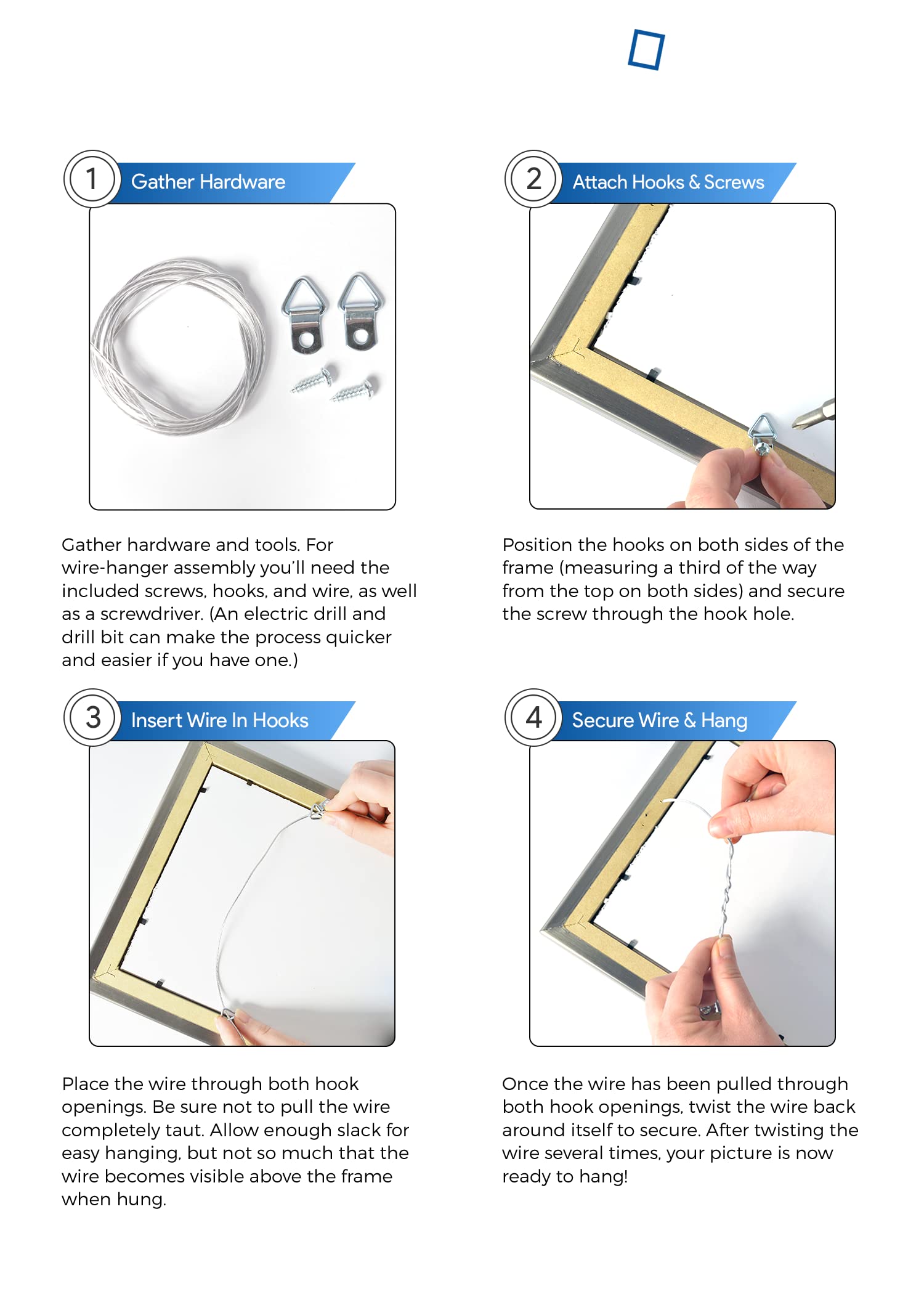 1 Gather Hardware

Gather hardware and tools. For wire-hanger assembly you'll need the included screws, hooks, and wire, as well as a screwdriver. (An electric drill and drill bit can make the process quicker and easier if you have one.)

2 Attach Hooks & Screws

Position the hooks on both sides of the frame (measuring a third of the way from the top on both sides) and secure the screw through the hook hole.

3 Insert Wire In Hooks

Place the wire through both hook openings. Be sure not to pull the wire completely taut. Allow enough slack for easy hanging, but not so much that the wire becomes visible above the frame when hung.

4 Secure Wire & Hang

Once the wire has been pulled through both hook openings, twist the wire back around itself to secure. After twisting the wire several times, your picture is now ready to hang!