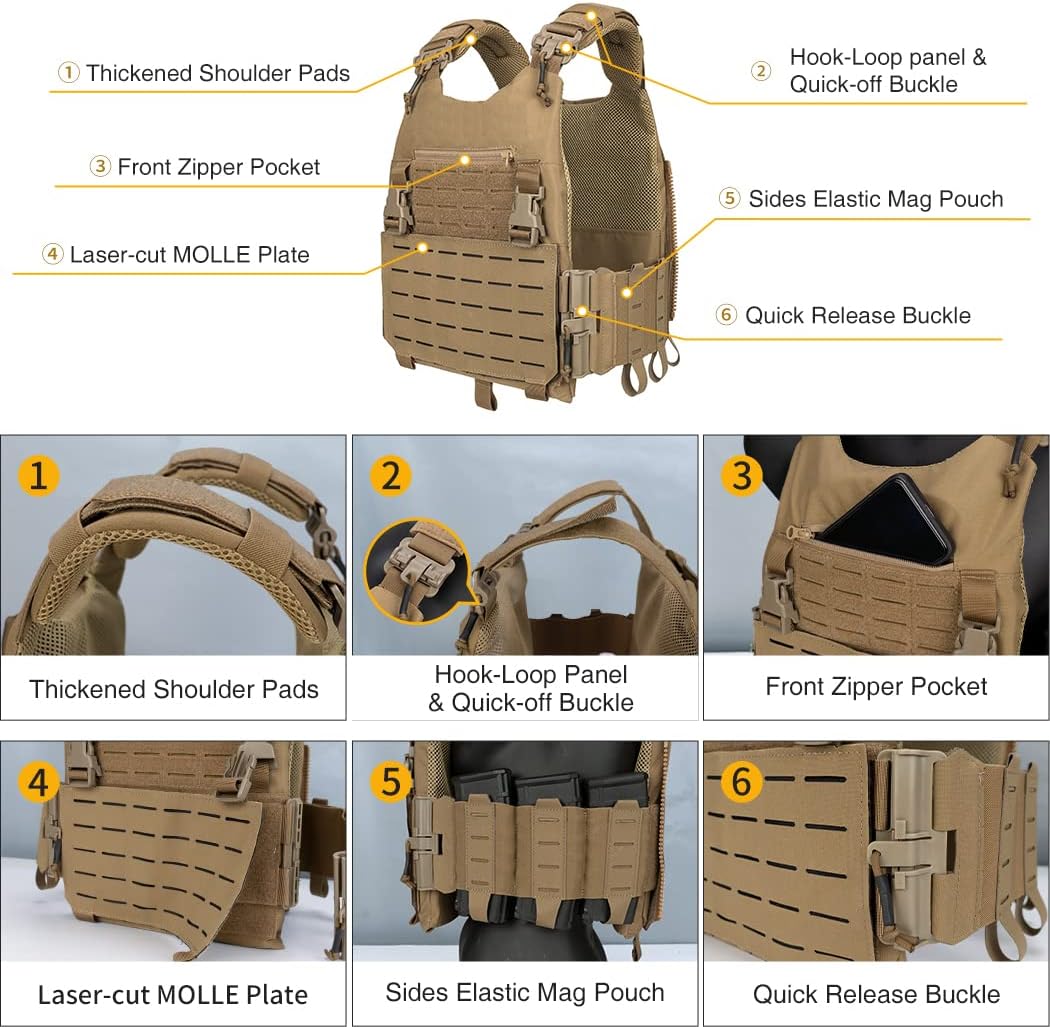 ① Thickened Shoulder Pads

② Hook-Loop panel & Quick-off Buckle

③ Front Zipper Pocket

⑤ Sides Elastic Mag Pouch

④ Laser-cut MOLLE Plate

⑥ Quick Release Buckle

1

Thickened Shoulder Pads

2

Hook-Loop Panel & Quick-off Buckle

3

Front Zipper Pocket

4

Laser-cut MOLLE Plate

5

Sides Elastic Mag Pouch

6

Quick Release Buckle