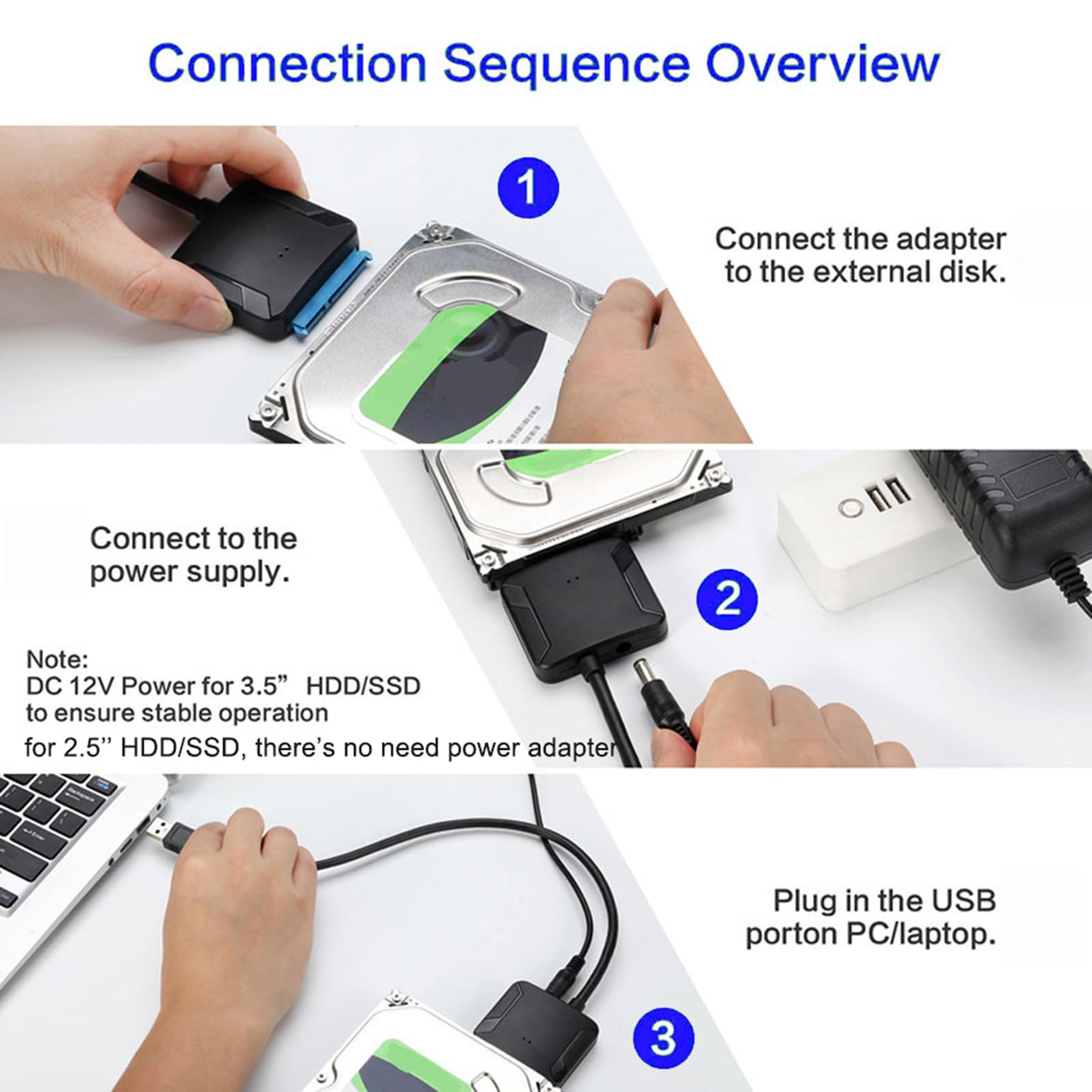 Connection Sequence Overview

1

Connect the adapter to the external disk.

Connect to the power supply.

2

Note:
DC 12V Power for 3.5”  HDD/SSD to ensure stable operation
for 2.5’’ HDD/SSD, there’s no need power adapter

Plug in the USB porton PC/laptop.

3