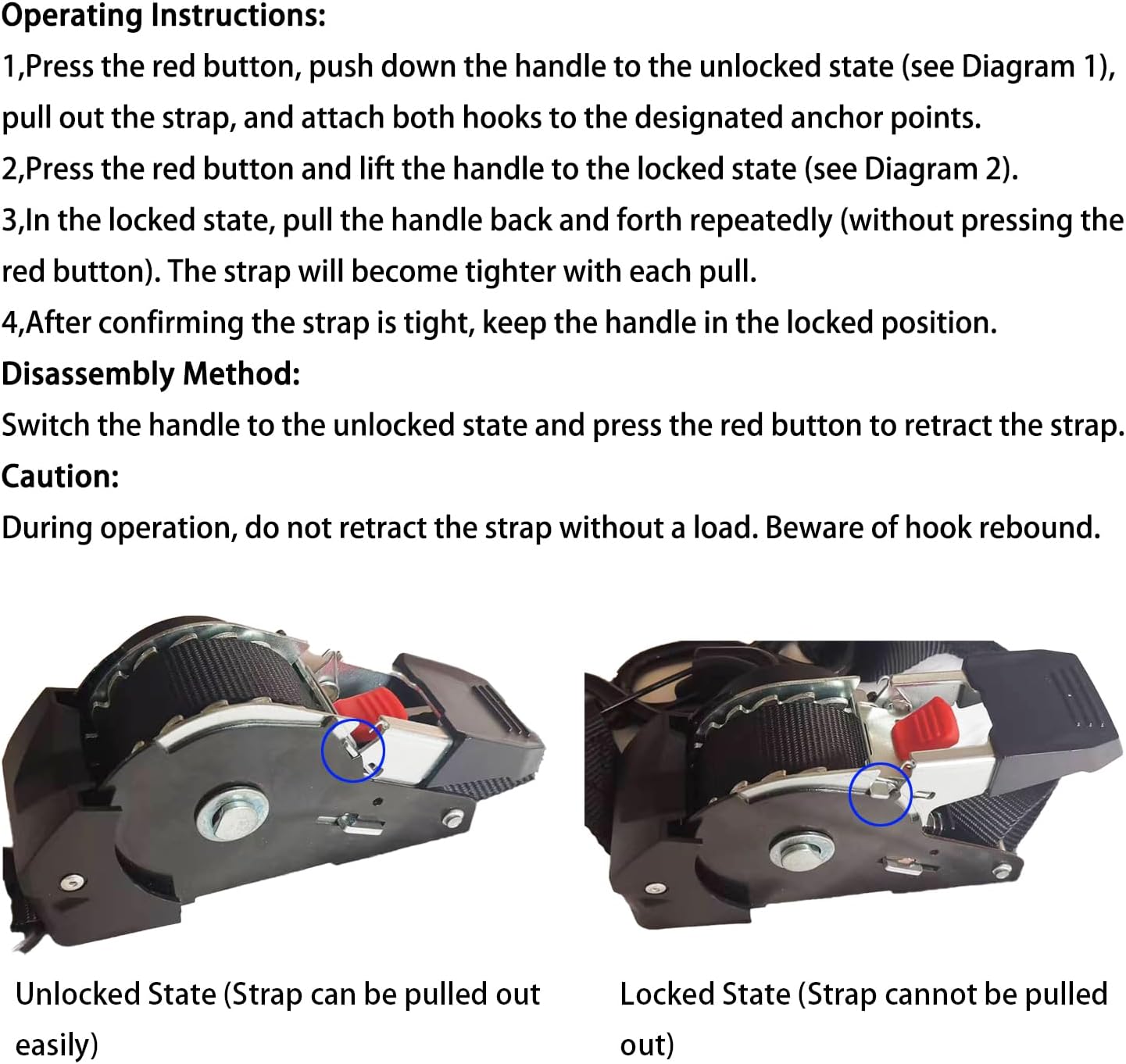 Operating Instructions:
1,Press the red button, push down the handle to the unlocked state (see Diagram 1), pull out the strap, and attach both hooks to the designated anchor points.
2,Press the red button and lift the handle to the locked state (see Diagram 2).
3,In the locked state, pull the handle back and forth repeatedly (without pressing the red button). The strap will become tighter with each pull.
4,After confirming the strap is tight, keep the handle in the locked position.
Disassembly Method:
Switch the handle to the unlocked state and press the red button to retract the strap.
Caution:
During operation, do not retract the strap without a load. Beware of hook rebound.

Unlocked State (Strap can be pulled out easily)

Locked State (Strap cannot be pulled out)