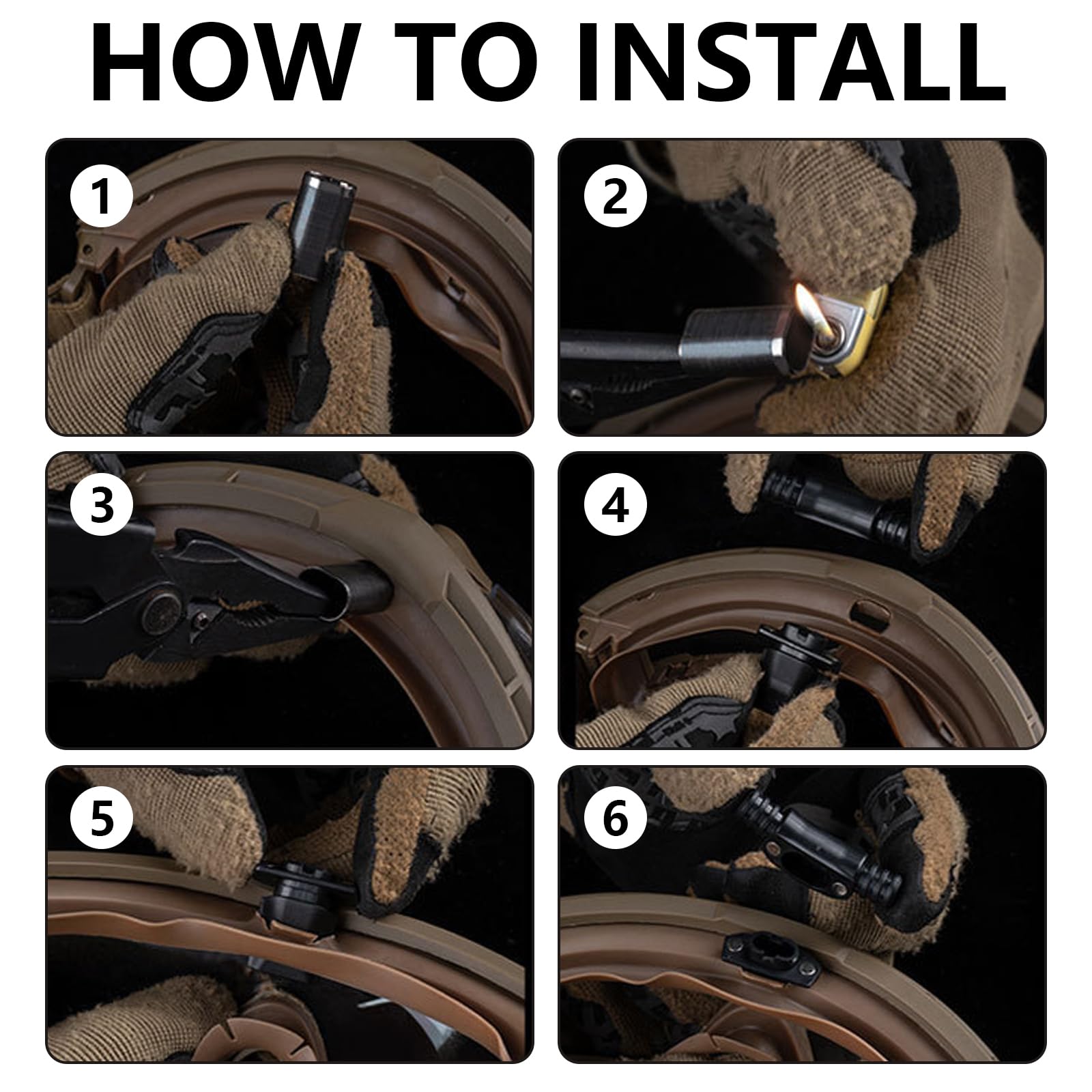 HOW TO INSTALL

1

2

3

4

5

6