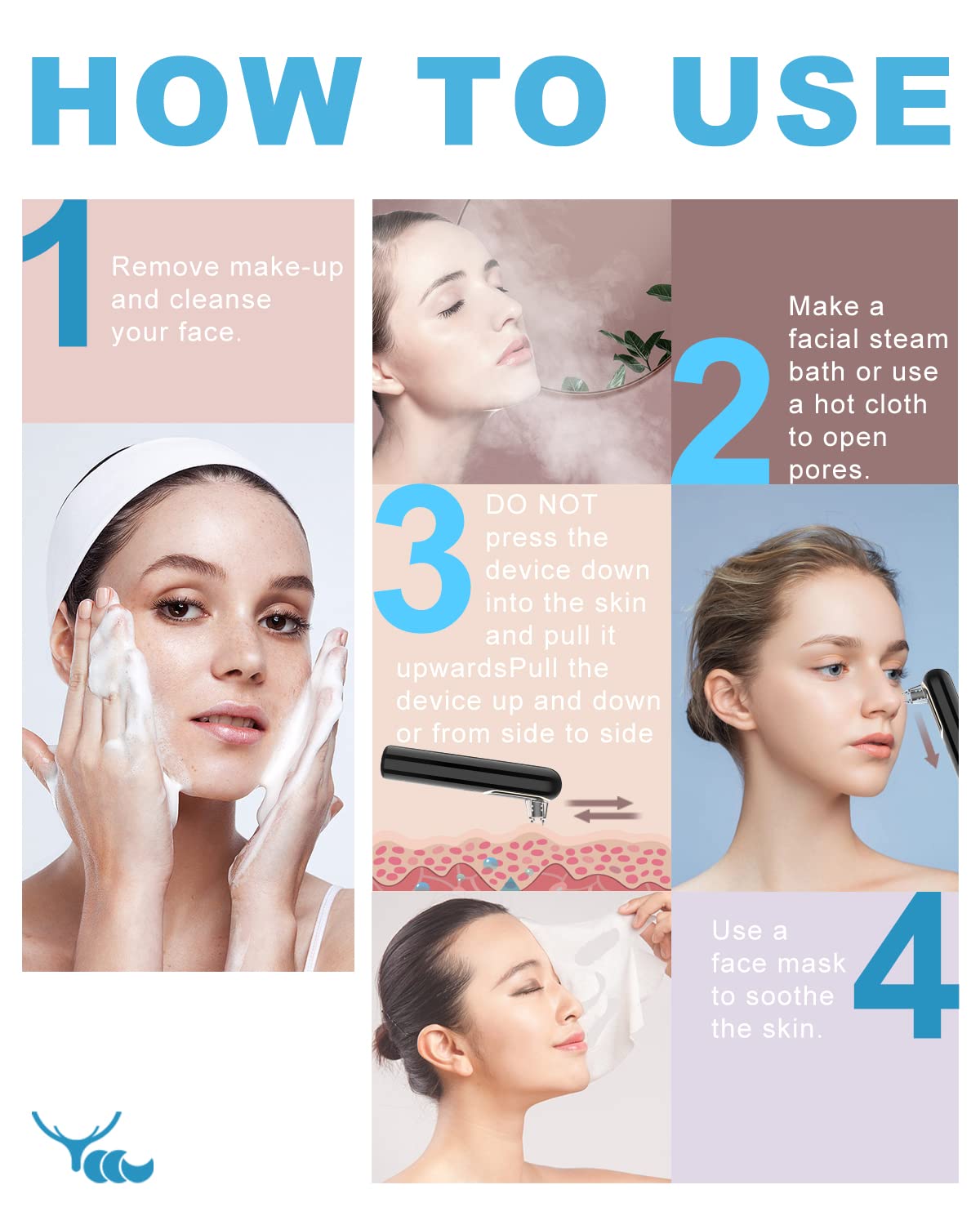 HOW TO USE

1
Remove make-up and cleanse your face.

2
Make a facial steam bath or use a hot cloth to open pores.

3
DO NOT press the device down into the skin and pull it upwardsPull the device up and down or from side to side

4
Use a face mask to soothe the skin.