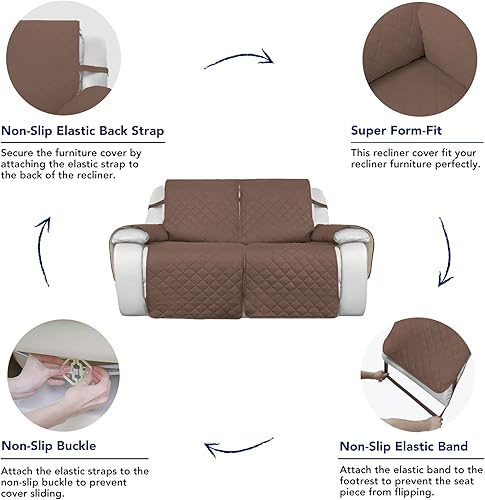 Non-Slip Elastic Back Strap

Secure the furniture cover by attaching the elastic strap to the back of the recliner.

Super Form-Fit

This recliner cover fit your recliner furniture perfectly.

Non-Slip Buckle

Attach the elastic straps to the non-slip buckle to prevent cover sliding.

Non-Slip Elastic Band

Attach the elastic band to the footrest to prevent the seat piece from flipping.