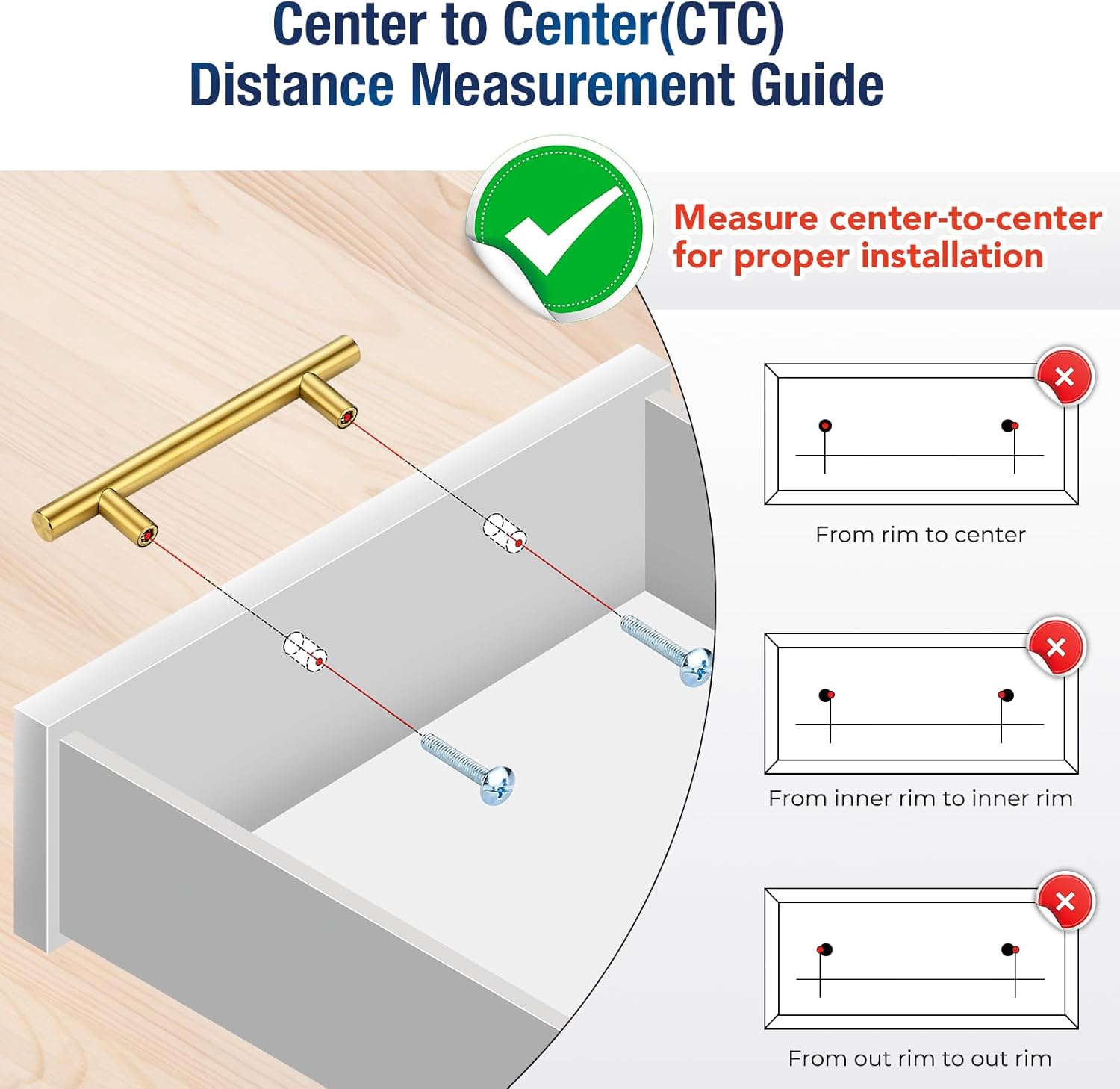 Center to Center(CTC)
Distance Measurement Guide

Measure center-to-center for proper installation

From rim to center

From inner rim to inner rim

From out rim to out rim