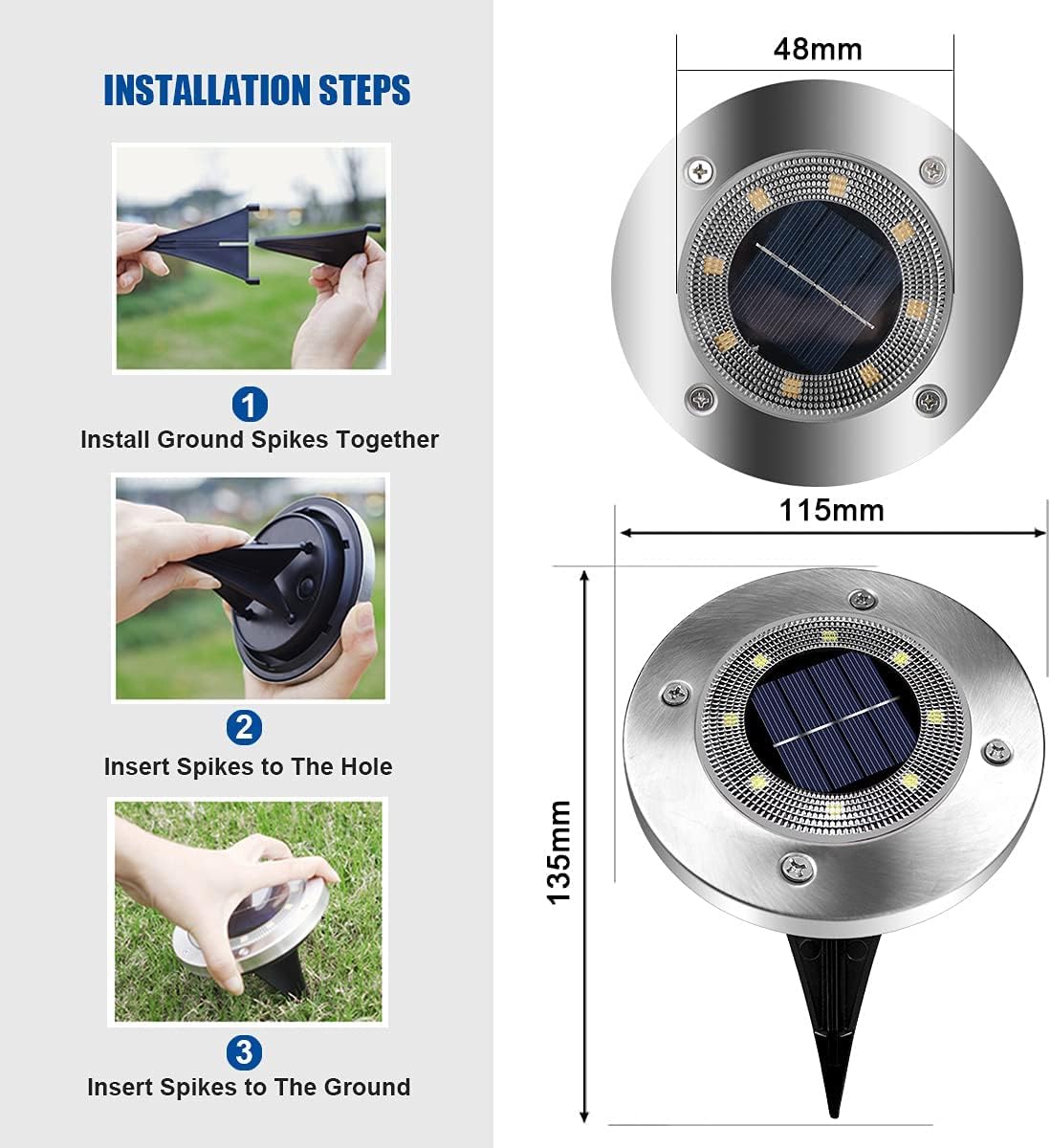 INSTALLATION STEPS

1
Install Ground Spikes Together

2
Insert Spikes to The Hole

3
Insert Spikes to The Ground

48mm

115mm

135mm