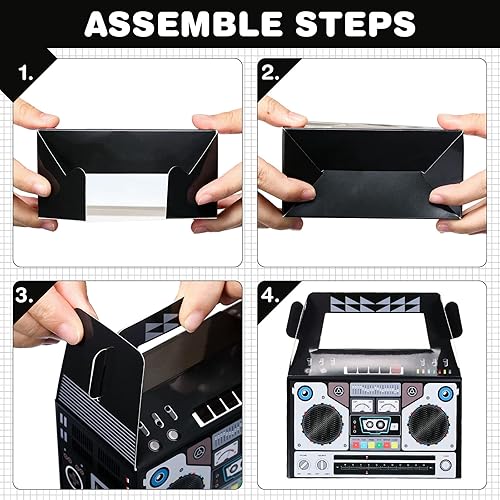 ASSEMBLE STEPS

1.

2.

3.

4.