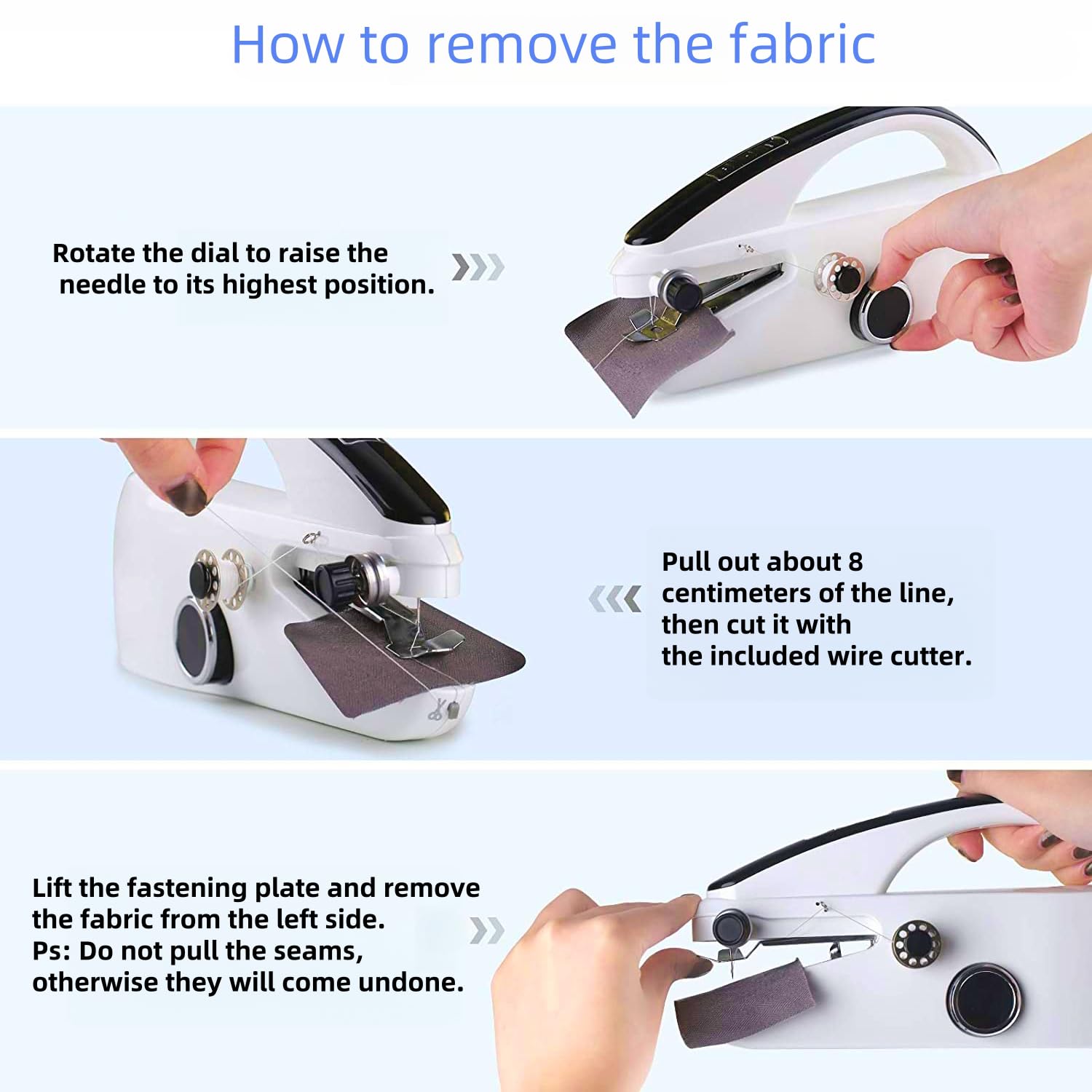 How to remove the fabric

Rotate the dial to raise the needle to its highest position.

Pull out about 8 centimeters of the line, then cut it with the included wire cutter.

Lift the fastening plate and remove the fabric from the left side.
Ps: Do not pull the seams, otherwise they will come undone.