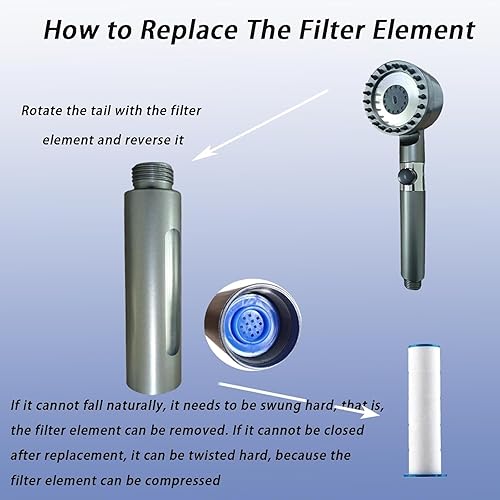 How to Replace The Filter Element

Rotate the tail with the filter element and reverse it

If it cannot fall naturally, it needs to be swung hard, that is, the filter element can be removed. If it cannot be closed after replacement, it can be twisted hard, because the filter element can be compressed