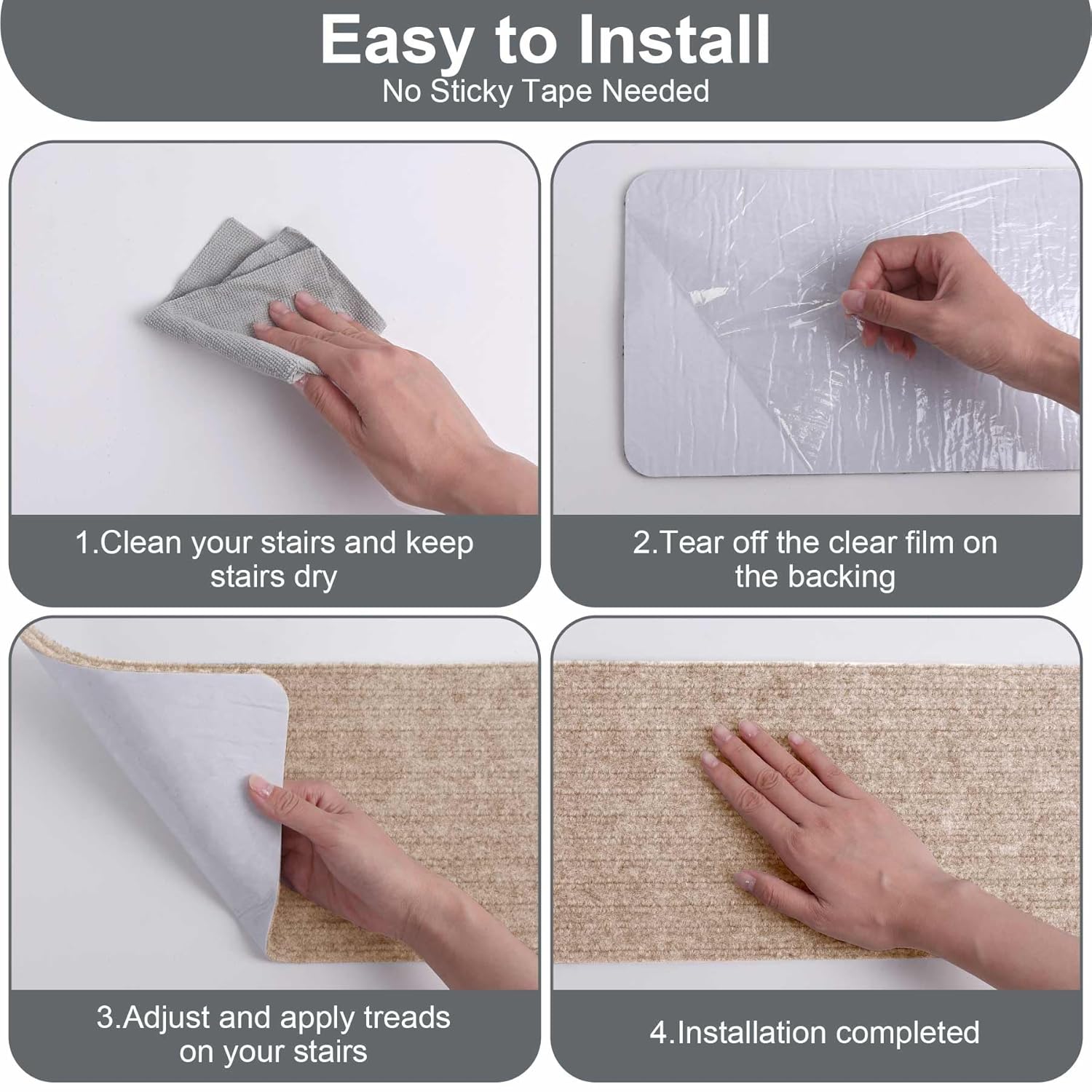 Easy to Install
No Sticky Tape Needed

1.Clean your stairs and keep stairs dry

2.Tear off the clear film on the backing

3.Adjust and apply treads on your stairs

4.Installation completed