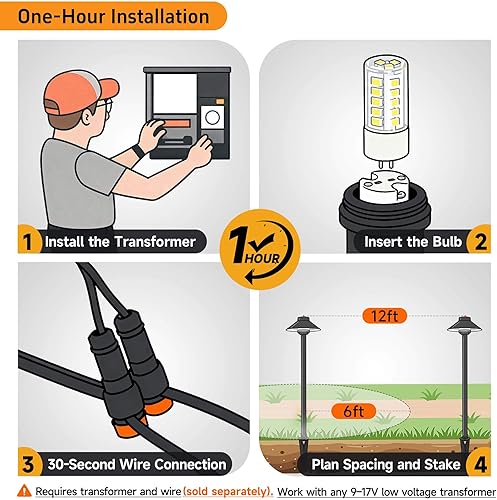 One-Hour Installation

1 Install the Transformer

Insert the Bulb 2

1 HOUR

12ft

6ft

3 30-Second Wire Connection

Plan Spacing and Stake 4

Requires transformer and wire (sold separately). Work with any 9–17V low voltage transformer