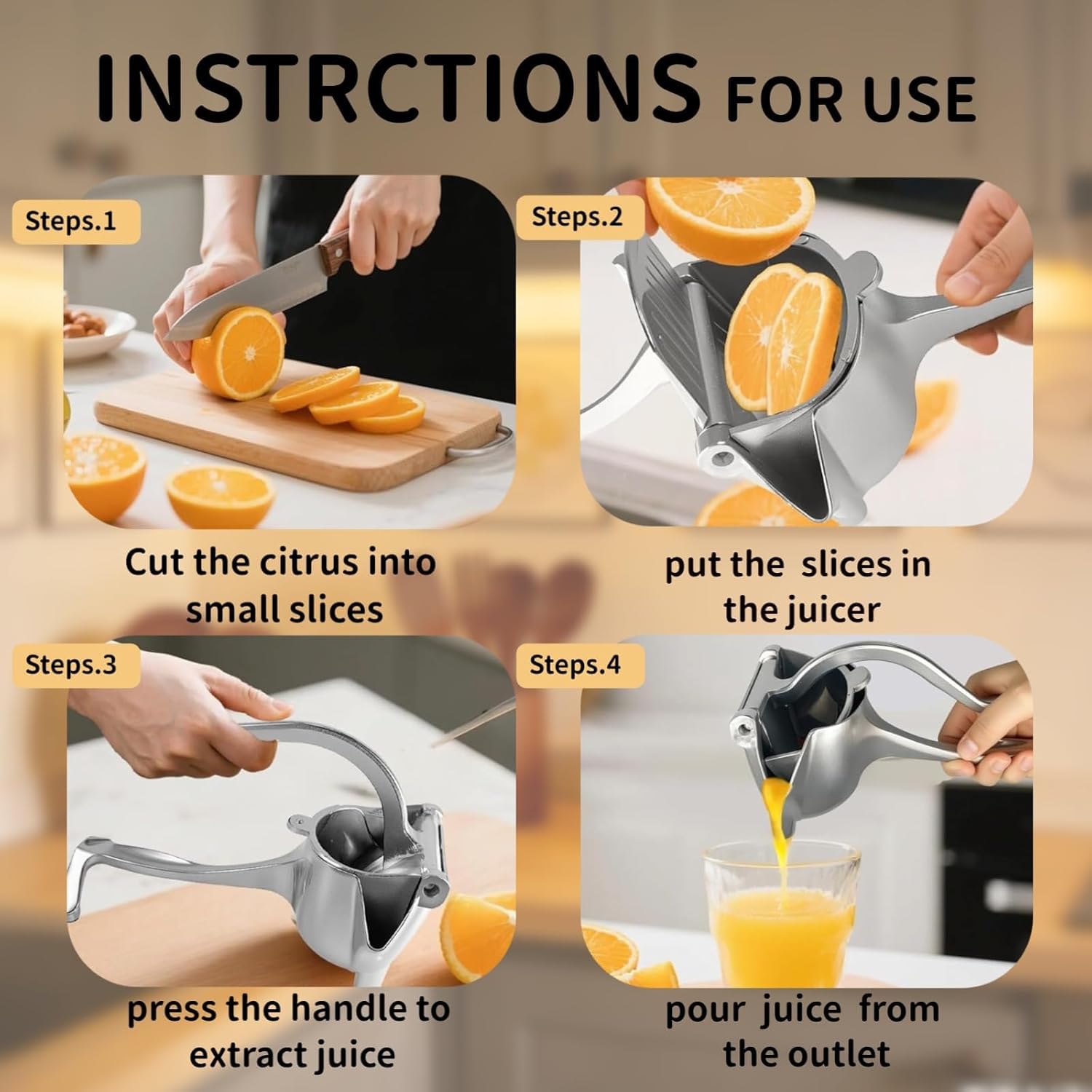 INSTRCTIONS FOR USE

Steps.1

Cut the citrus into small slices

Steps.2

put the slices in the juicer

Steps.3

press the handle to extract juice

Steps.4

pour juice from the outlet