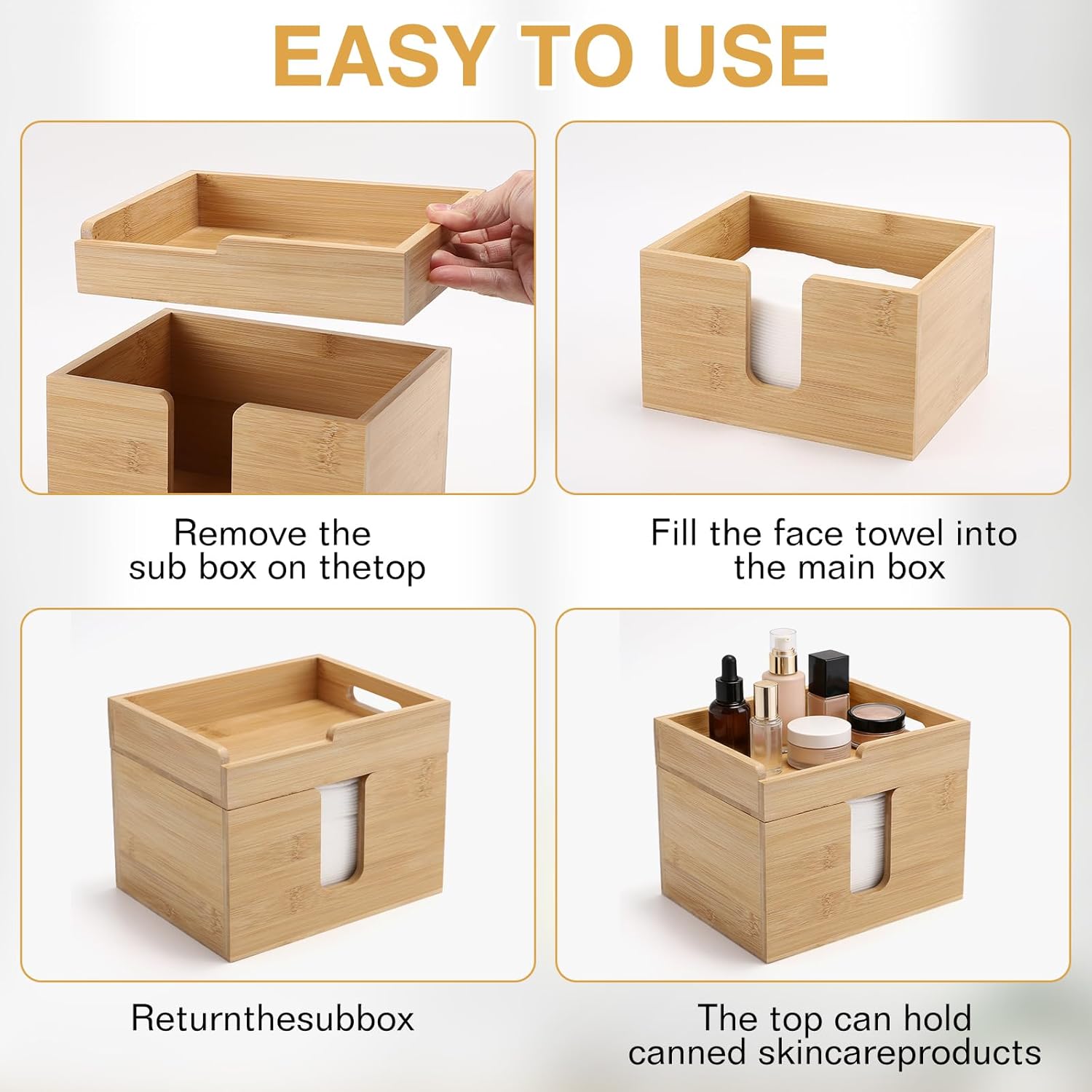 EASY TO USE

Remove the sub box on thetop

Fill the face towel into the main box

Returnthesubbox

The top can hold canned skincareproducts