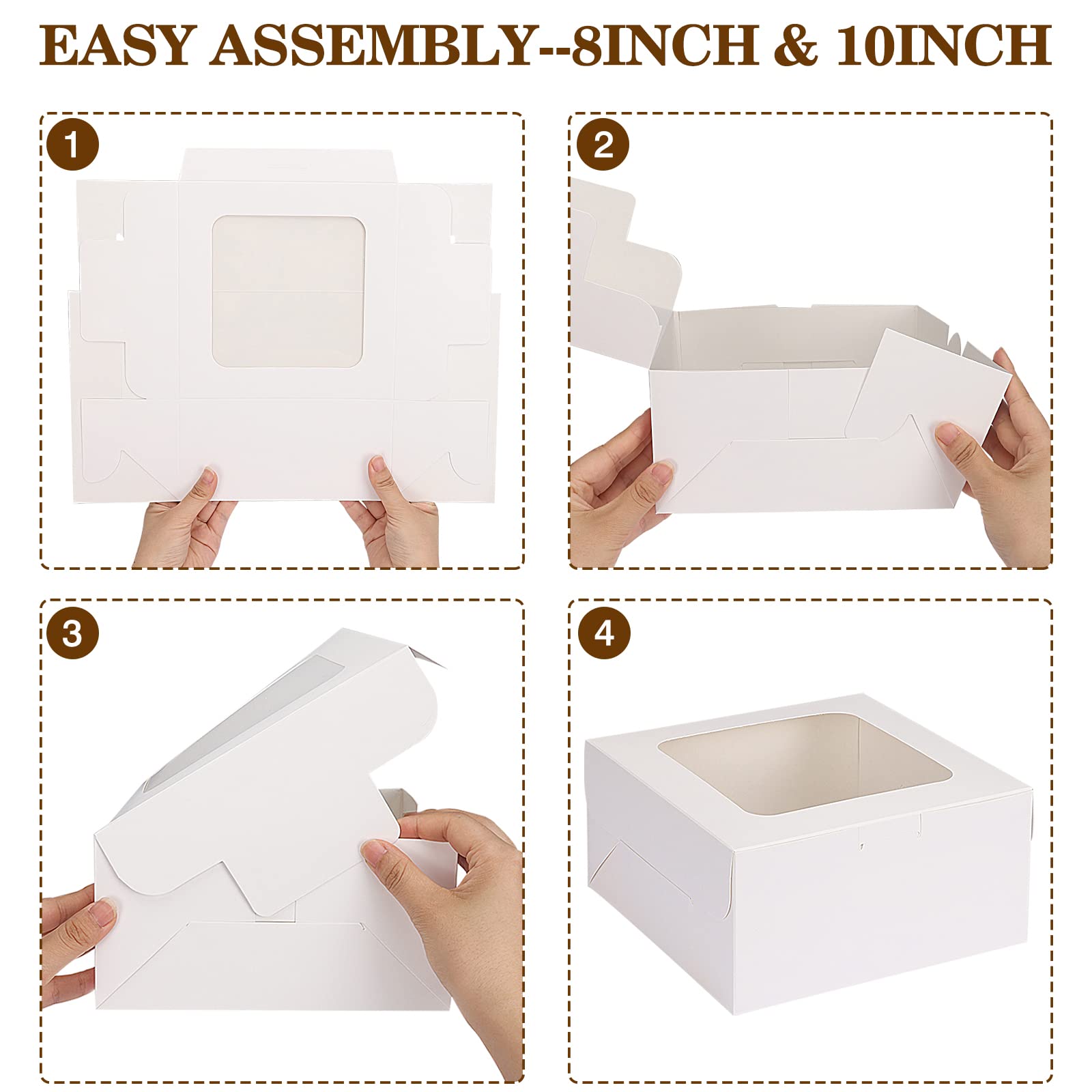 EASY ASSEMBLY--8INCH & 10INCH

1

2

3

4