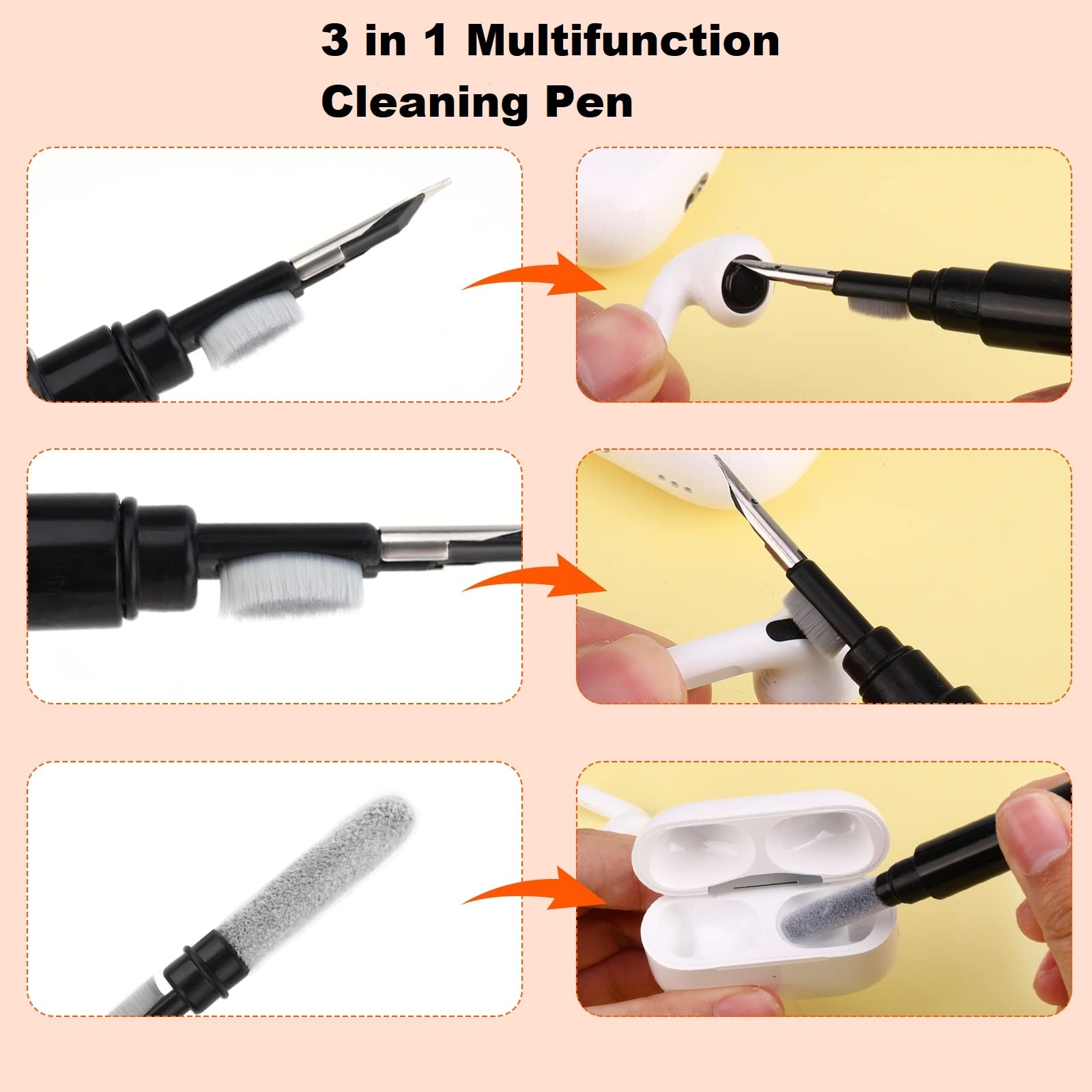 3 in 1 Multifunction
Cleaning Pen