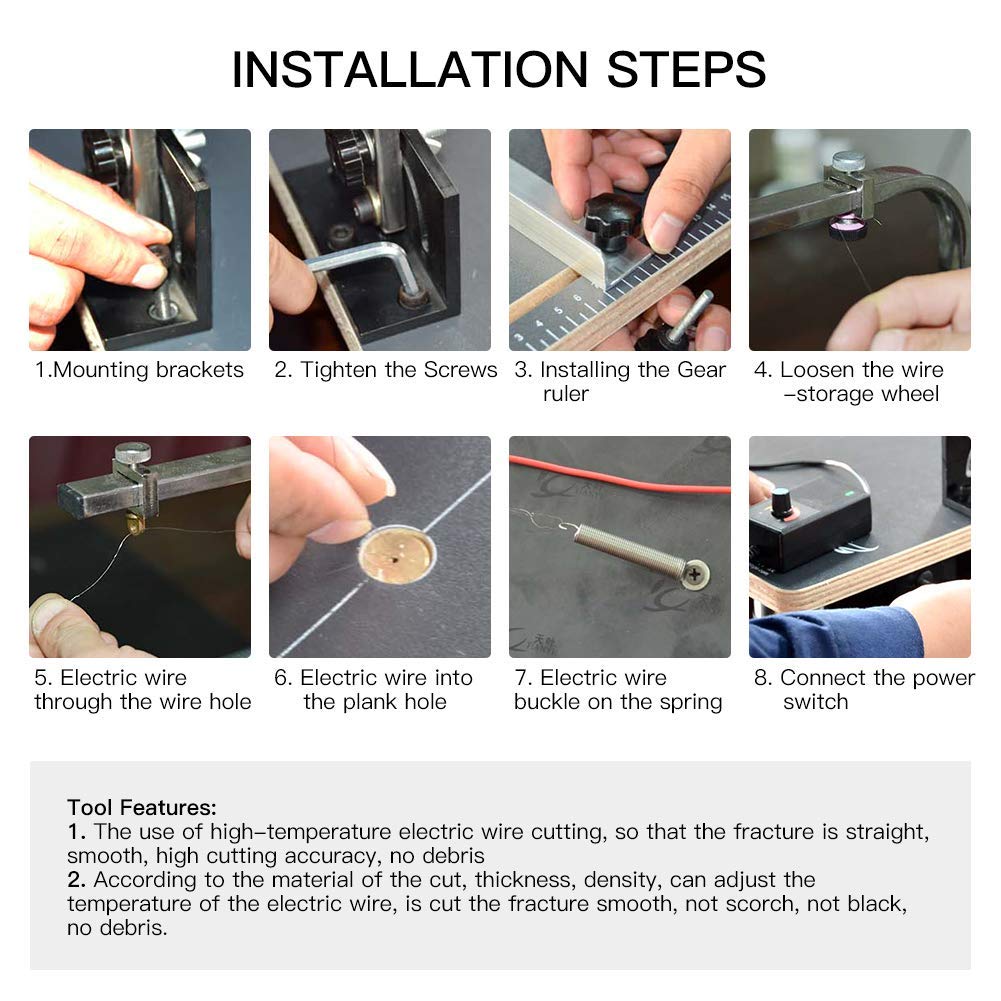 INSTALLATION STEPS

1.Mounting brackets

2. Tighten the Screws

3. Installing the Gear ruler

4. Loosen the wire –storage wheel

5. Electric wire through the wire hole

6. Electric wire into the plank hole

7. Electric wire buckle on the spring

8. Connect the power switch

Tool Features:
1. The use of high–temperature electric wire cutting, so that the fracture is straight, smooth, high cutting accuracy, no debris
2. According to the material of the cut, thickness, density, can adjust the temperature of the electric wire, is cut the fracture smooth, not scorch, not black, no debris.