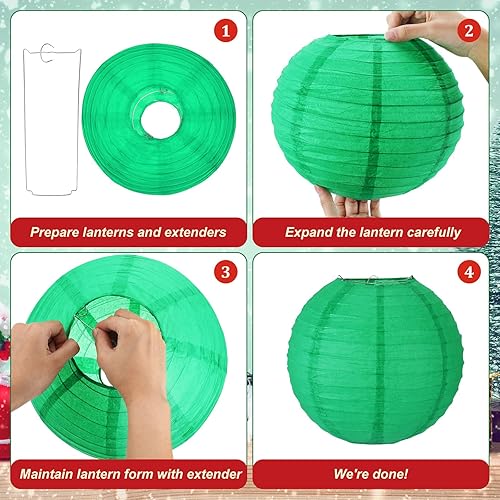 1

Prepare lanterns and extenders

2

Expand the lantern carefully

3

Maintain lantern form with extender

4

We're done!