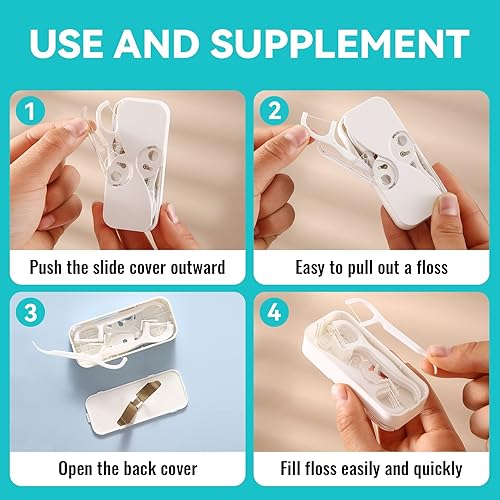 USE AND SUPPLEMENT

1

Push the slide cover outward

2

Easy to pull out a floss

3

Open the back cover

4

Fill floss easily and quickly