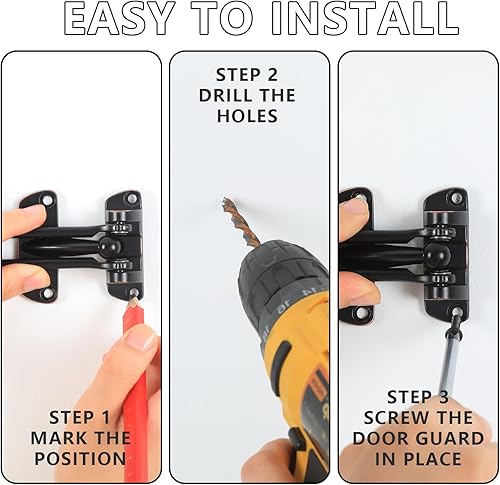 EASY TO INSTALL

STEP 1
MARK THE
POSITION

STEP 2
DRILL THE
HOLES

STEP 3
SCREW THE
DOOR GUARD
IN PLACE