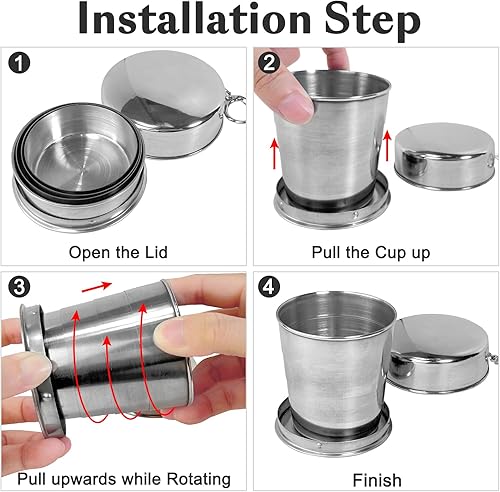 Installation Step

1

Open the Lid

2

Pull the Cup up

3

Pull upwards while Rotating

4

Finish