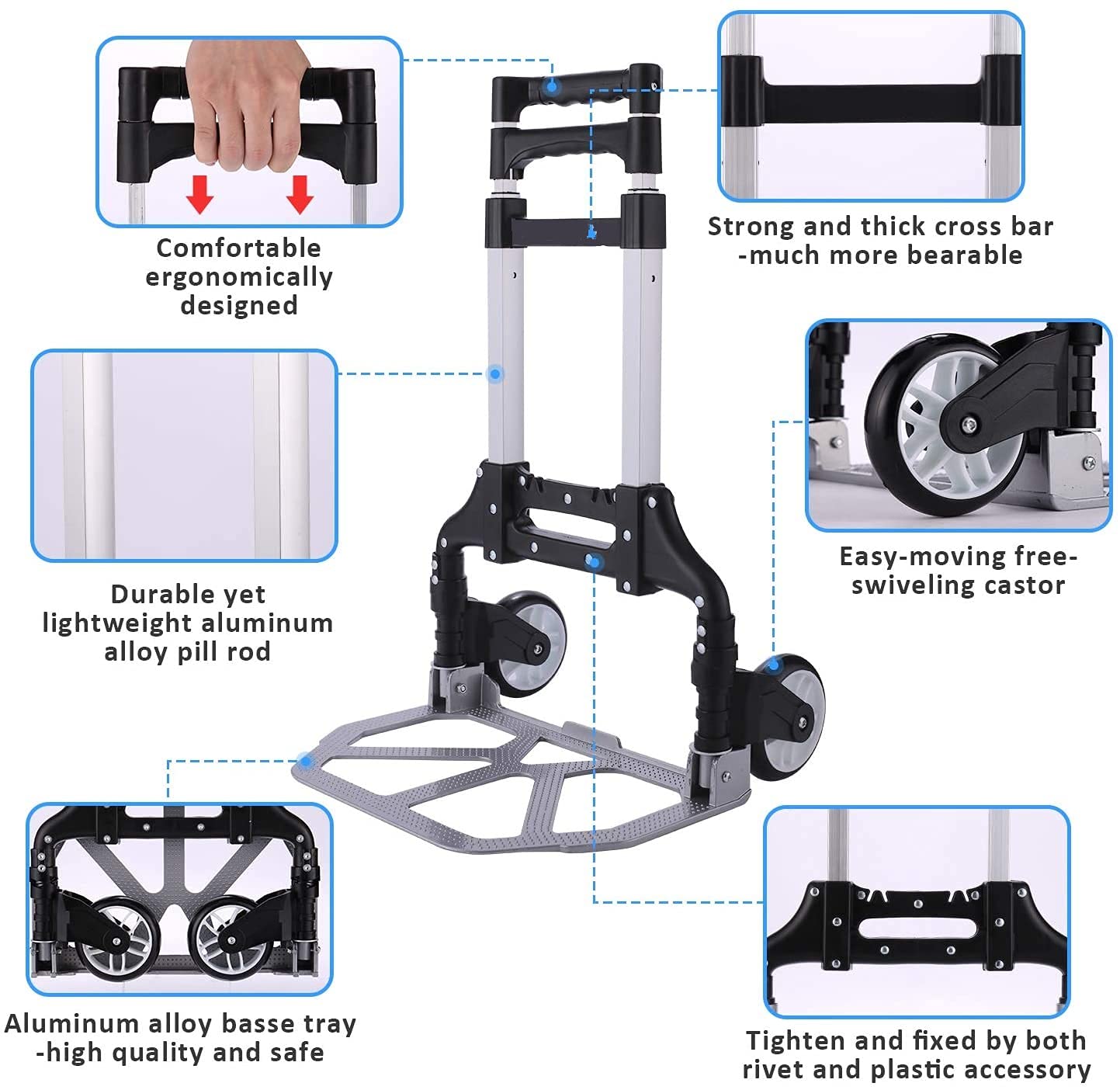 Comfortable ergonomically designed

Strong and thick cross bar -much more bearable

Durable yet lightweight aluminum alloy pill rod

Easy-moving free-swiveling castor

Aluminum alloy basse tray -high quality and safe

Tighten and fixed by both rivet and plastic accessory