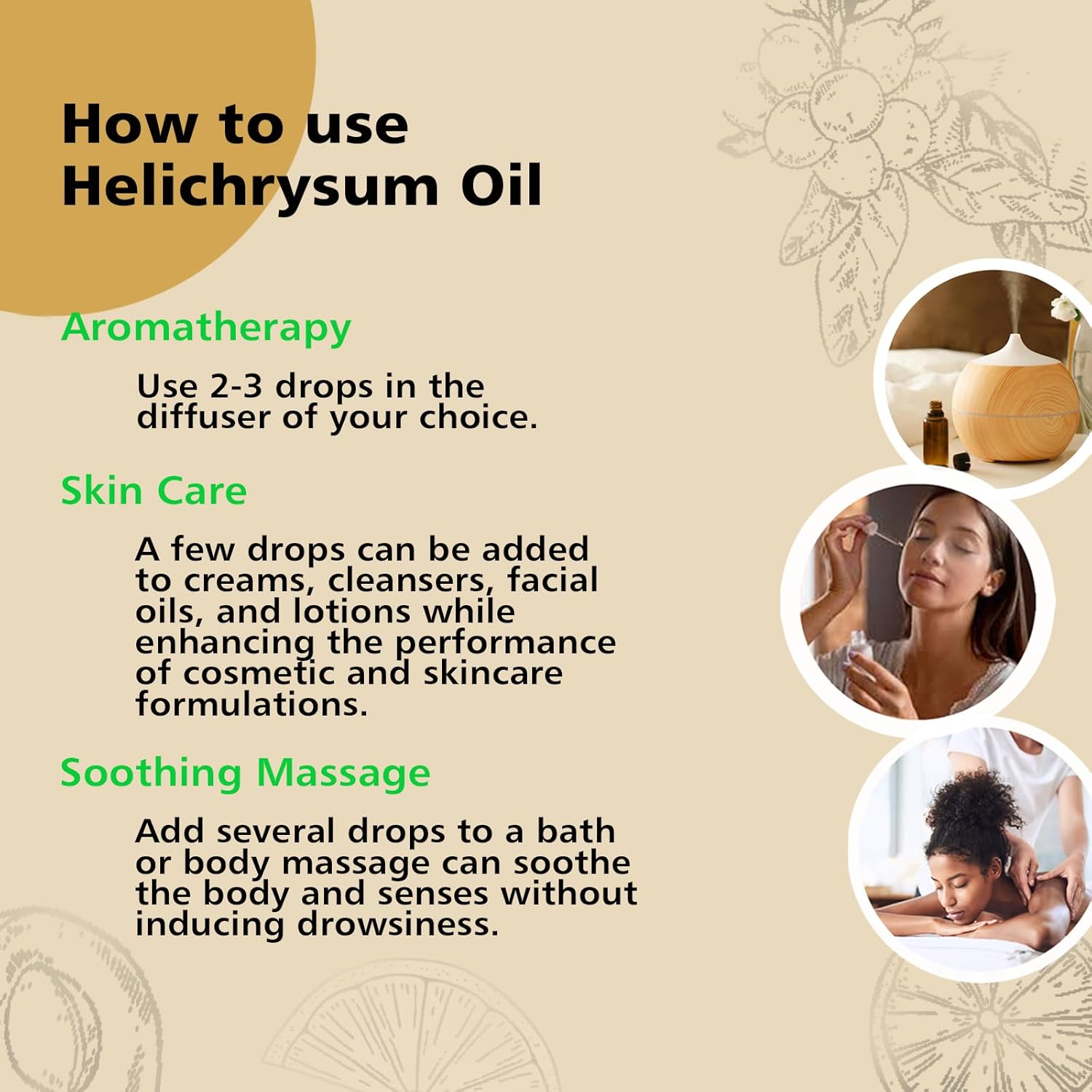 How to use Helichrysum Oil

Aromatherapy

Use 2-3 drops in the diffuser of your choice.

Skin Care

A few drops can be added to creams, cleansers, facial oils, and lotions while enhancing the performance of cosmetic and skincare formulations.

Soothing Massage

Add several drops to a bath or body massage can soothe the body and senses without inducing drowsiness.