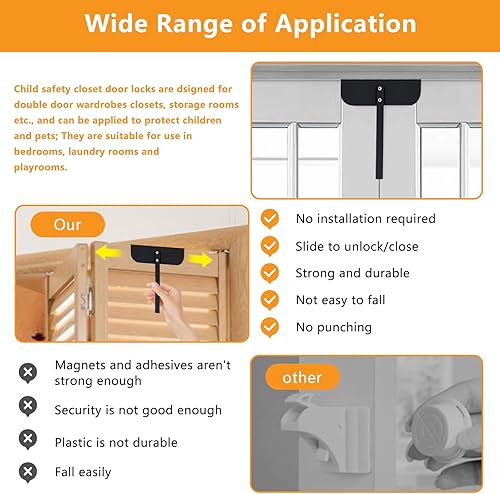 Wide Range of Application

Child safety closet door locks are dsigned for double door wardrobes closets, storage rooms etc., and can be applied to protect children and pets; They are suitable for use in bedrooms, laundry rooms and playrooms.

Our

No installation required

Slide to unlock/close

Strong and durable

Not easy to fall

No punching

Magnets and adhesives aren't strong enough

Security is not good enough

Plastic is not durable

Fall easily

other