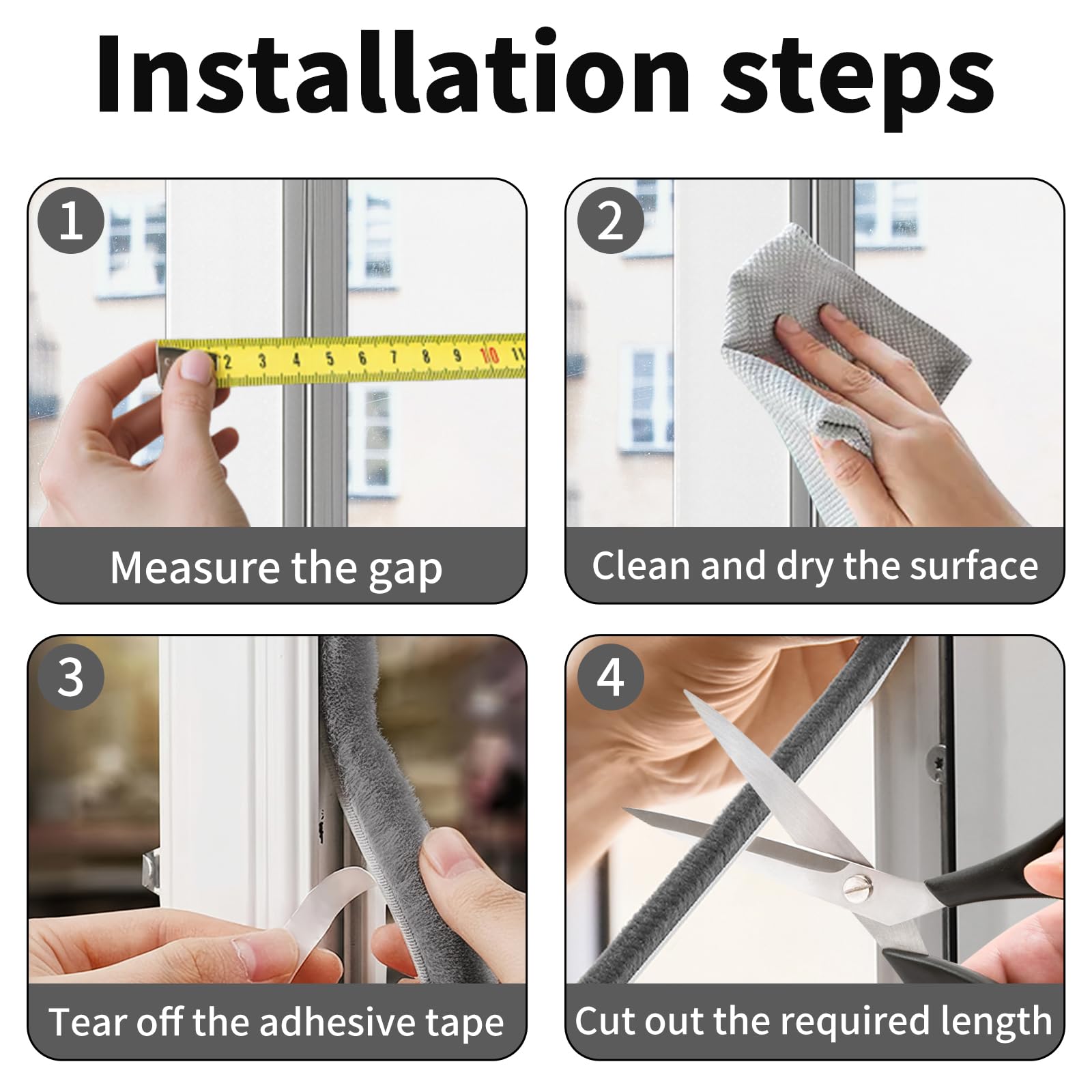 Installation steps

1

2 3 4 5 6 7 8 9 10 11

Measure the gap

2

Clean and dry the surface

3

Tear off the adhesive tape

4

Cut out the required length