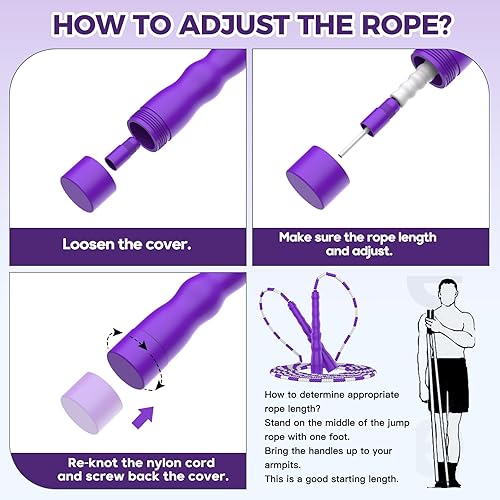 HOW TO ADJUST THE ROPE?

Loosen the cover.

Make sure the rope length and adjust.

Re-knot the nylon cord and screw back the cover.

How to determine appropriate rope length?
Stand on the middle of the jump rope with one foot.
Bring the handles up to your armpits.
This is a good starting length.