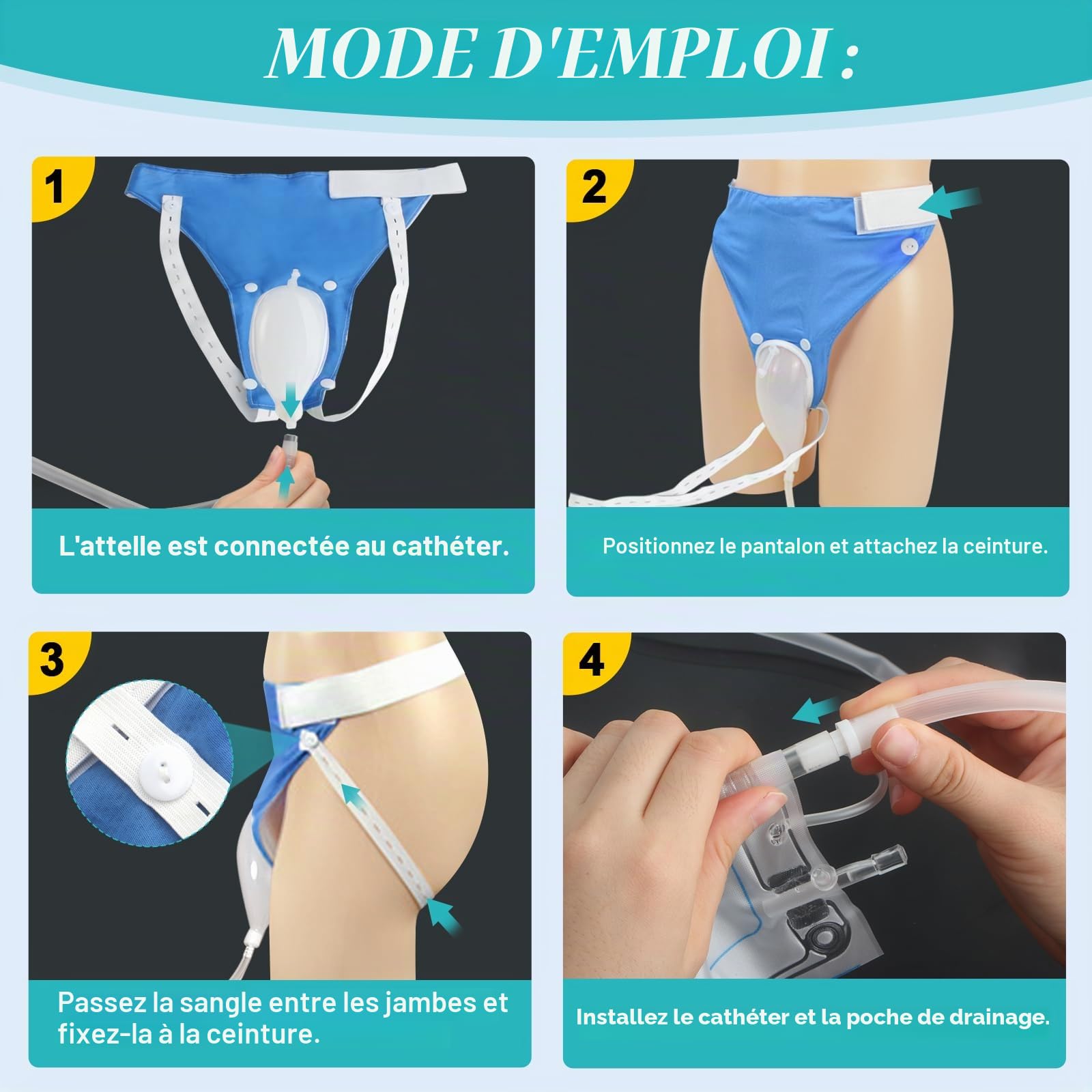 MODE D'EMPLOI :

1

L'attelle est connectée au cathéter.

2

Positionnez le pantalon et attachez la ceinture.

3

Passez la sangle entre les jambes et fixez-la à la ceinture.

4

Installez le cathéter et la poche de drainage.