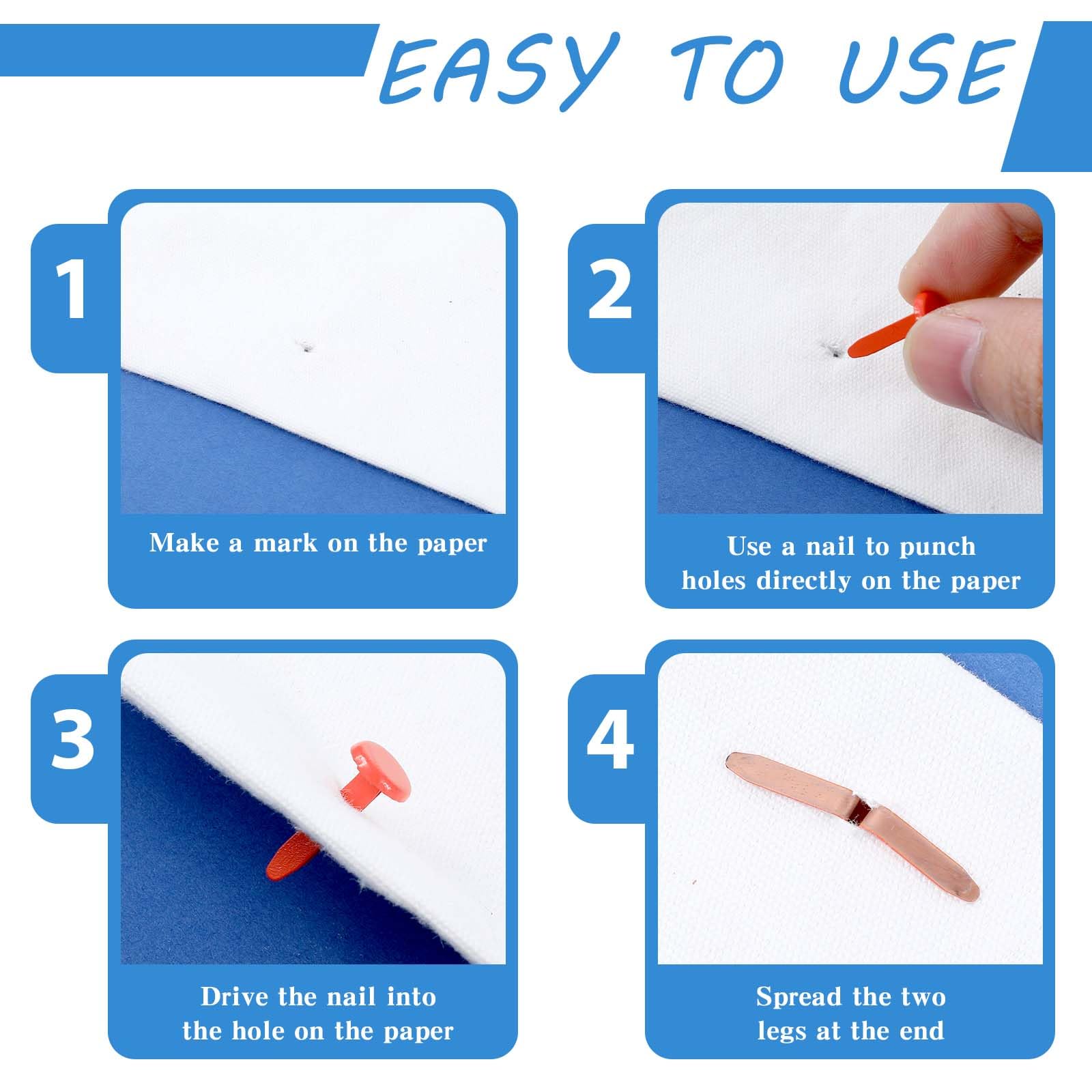 EASY TO USE

1

Make a mark on the paper

2

Use a nail to punch holes directly on the paper

3

Drive the nail into the hole on the paper

4

Spread the two legs at the end