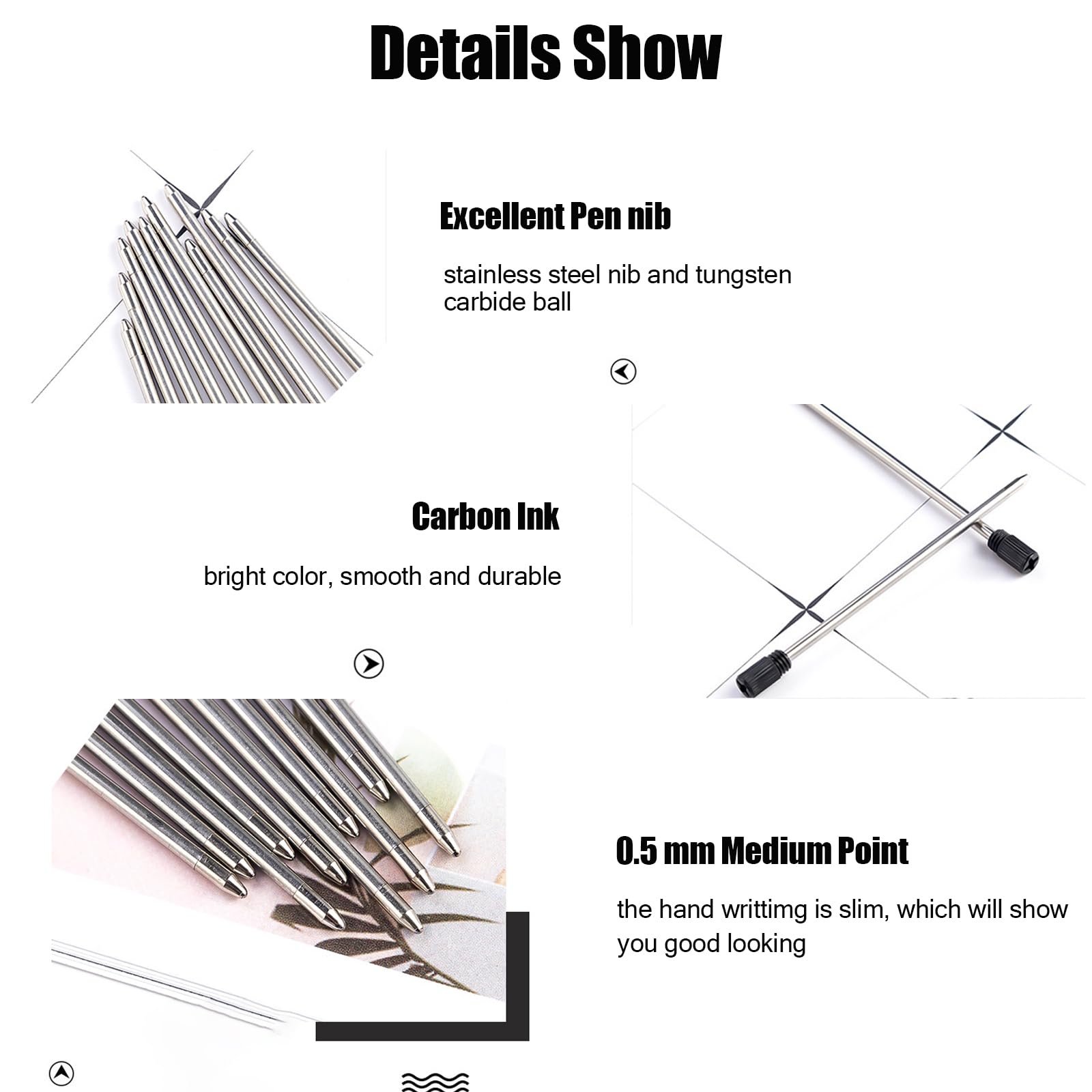 Details Show

Excellent Pen nib

stainless steel nib and tungsten carbide ball

Carbon Ink

bright color, smooth and durable

0.5 mm Medium Point

the hand writtimg is slim, which will show you good looking