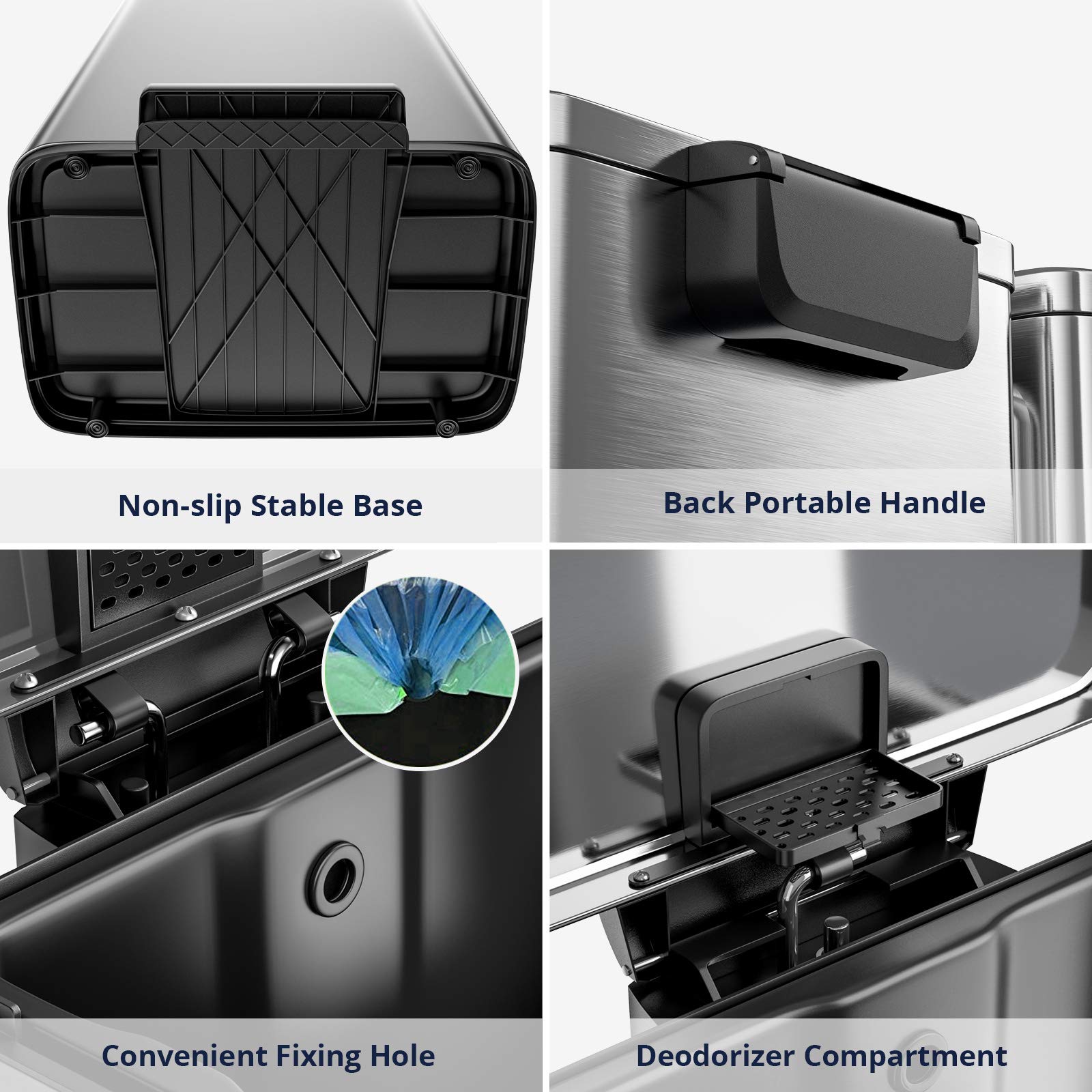 Non-slip Stable Base

Back Portable Handle

Convenient Fixing Hole

Deodorizer Compartment