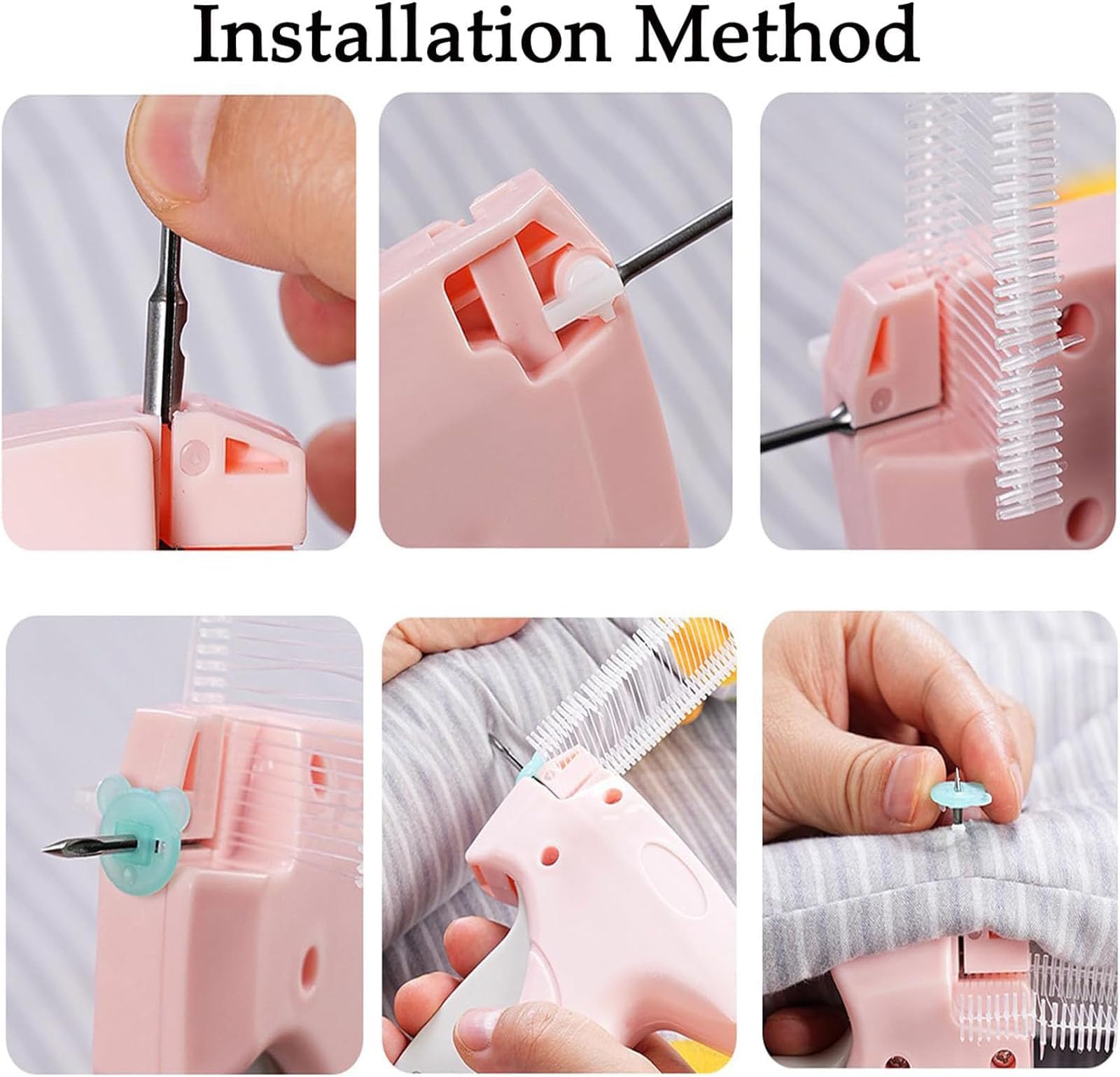 Installation Method