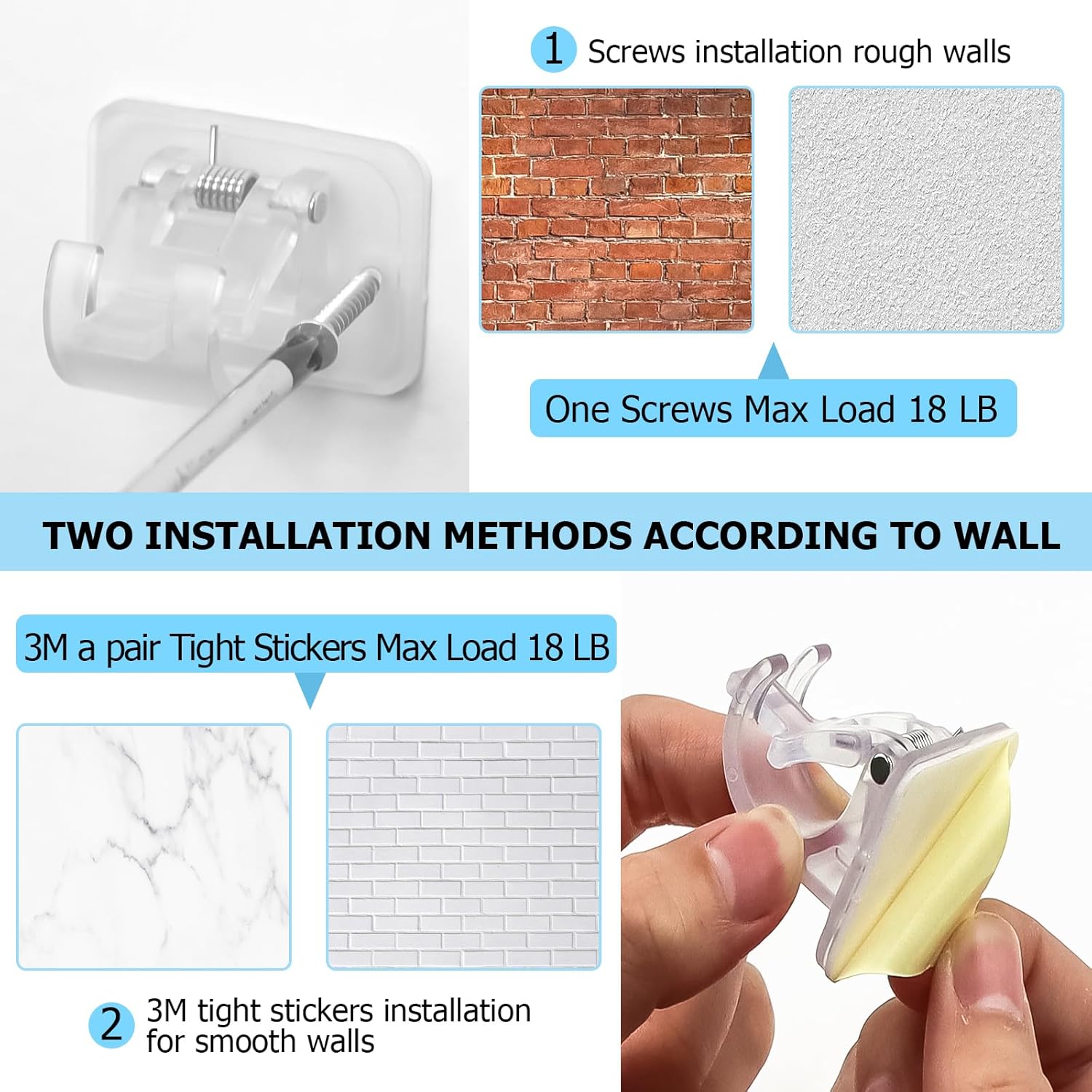 1 Screws installation rough walls

One Screws Max Load 18 LB

TWO INSTALLATION METHODS ACCORDING TO WALL

3M a pair Tight Stickers Max Load 18 LB

2 3M tight stickers installation for smooth walls